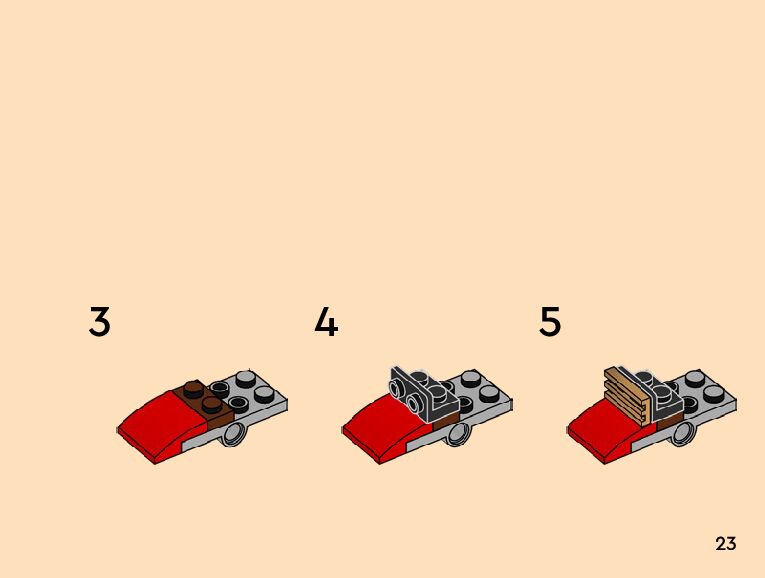 3

4

5

23