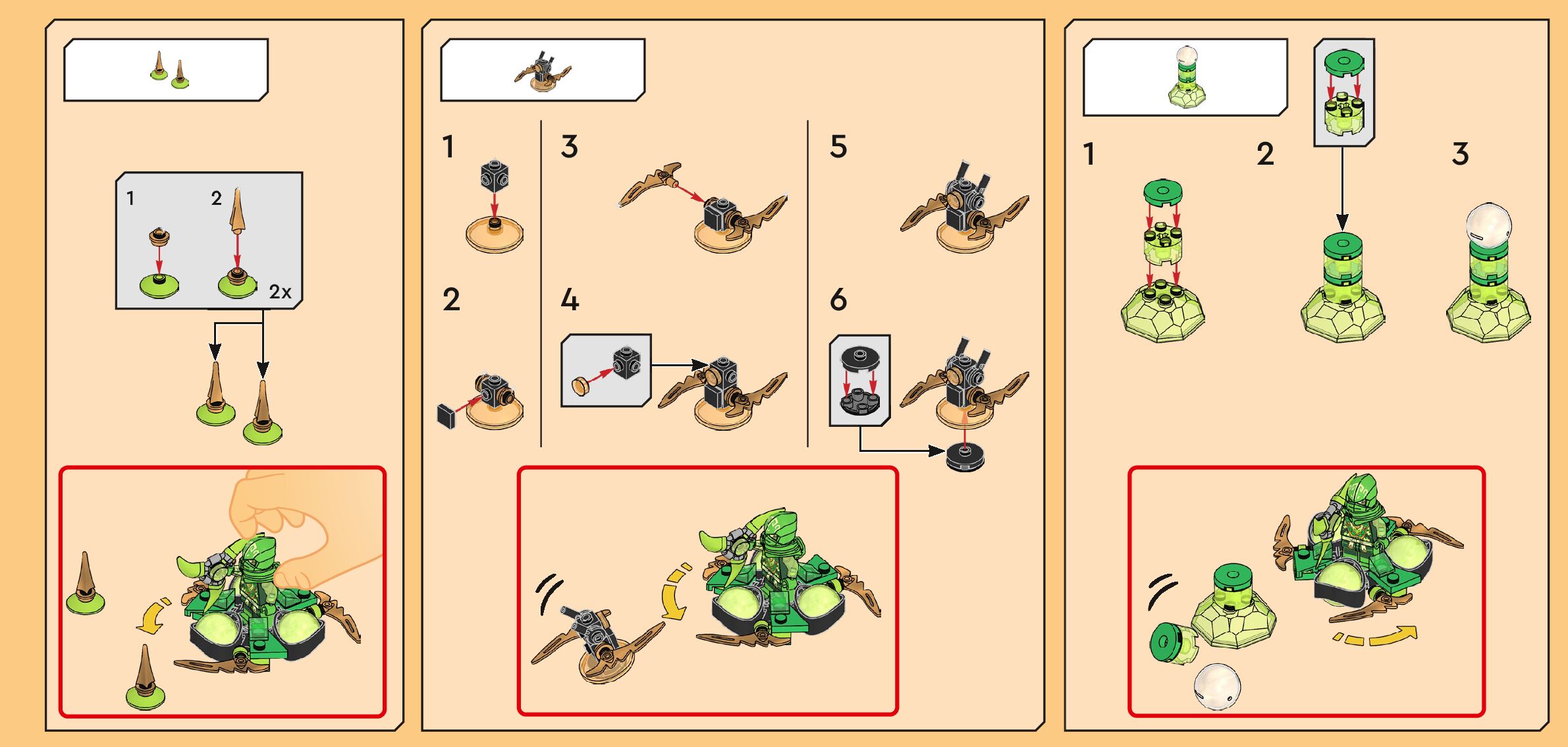 1

2

2x

1

2

3

4

5

6

1

2

3