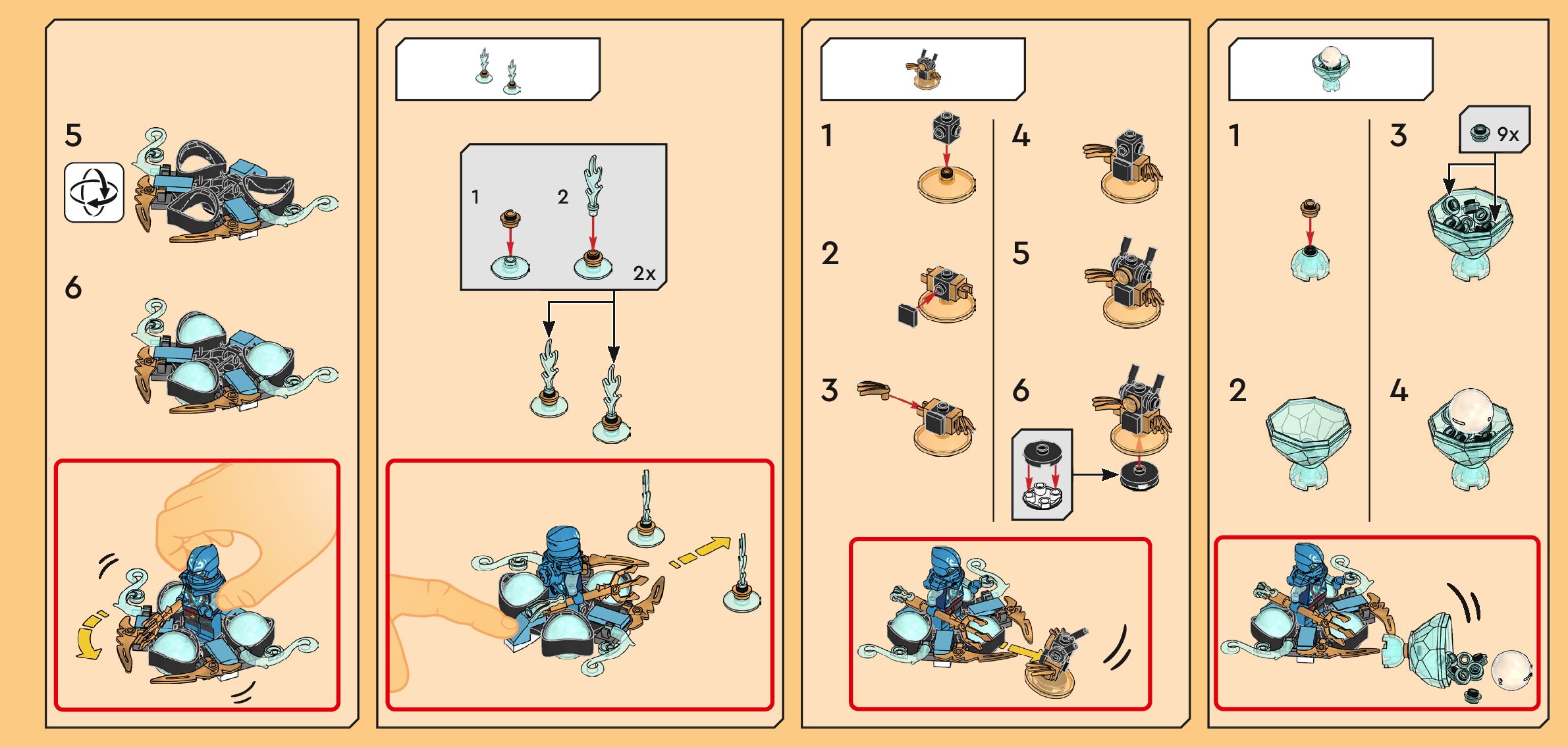 5

6

1

2

2x

1

2

3

4

5

6

1

2

3

9x

4