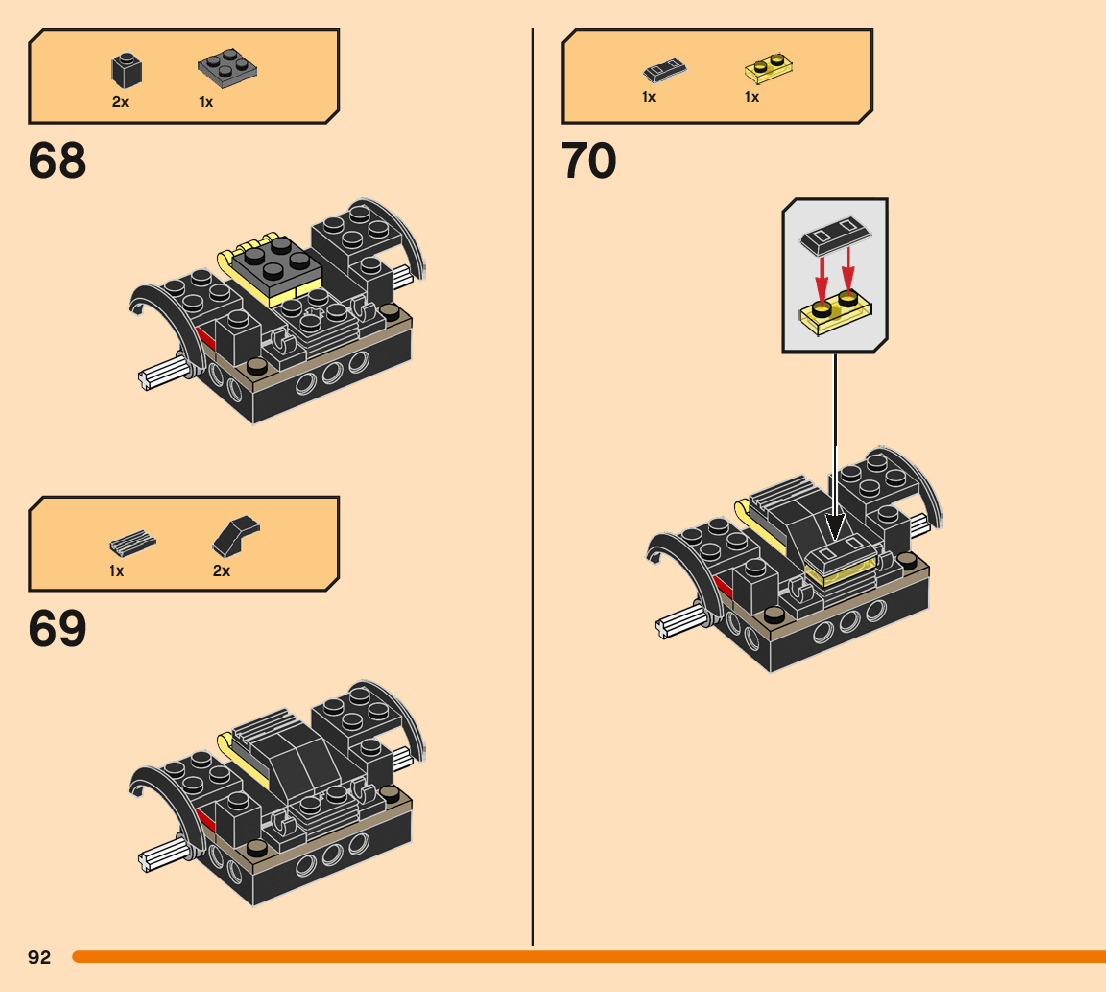 2x 1x

68

1x 2x

69

1x 1x

70

92