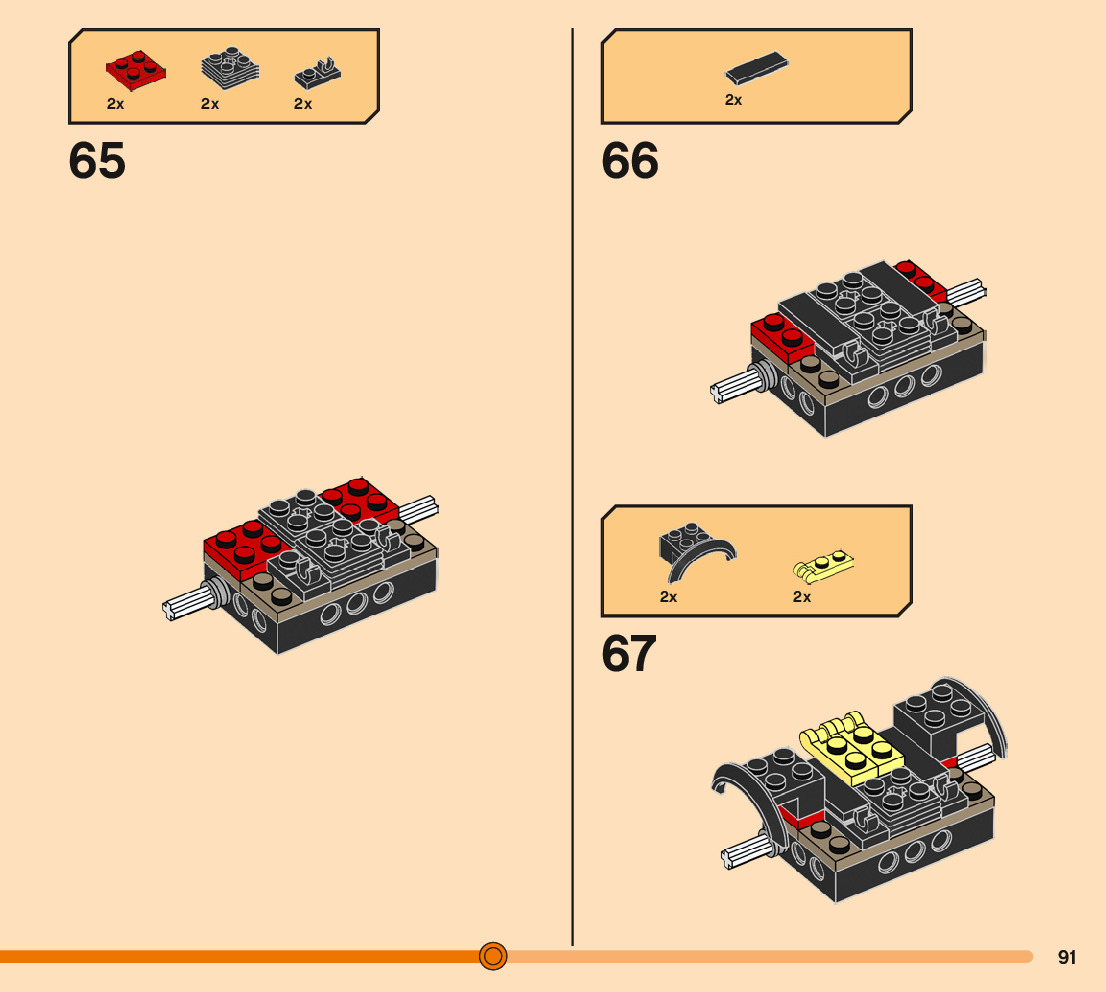 2x 2x 2x

65

2x

66

2x 2x

67

91