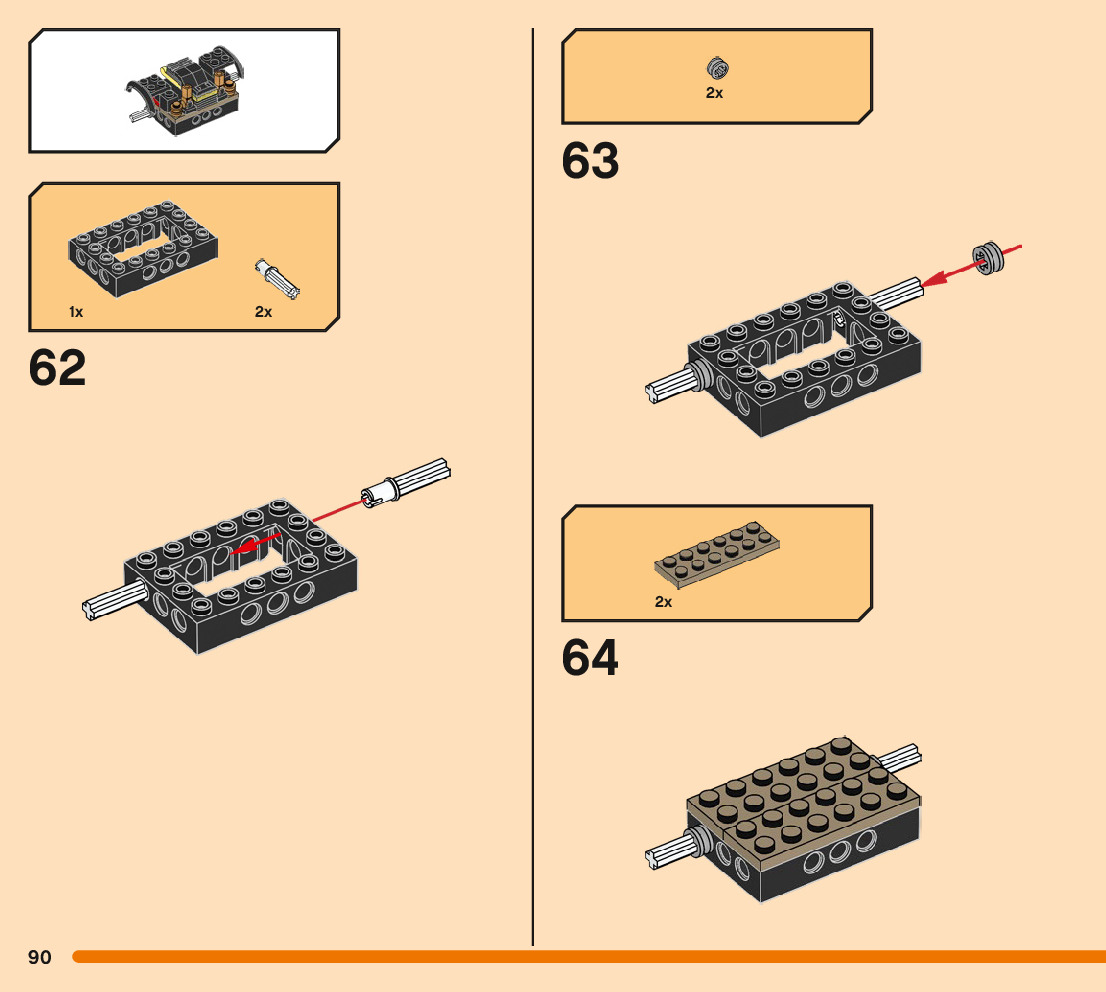 1x

2x

62

2x

63

2x

64

90