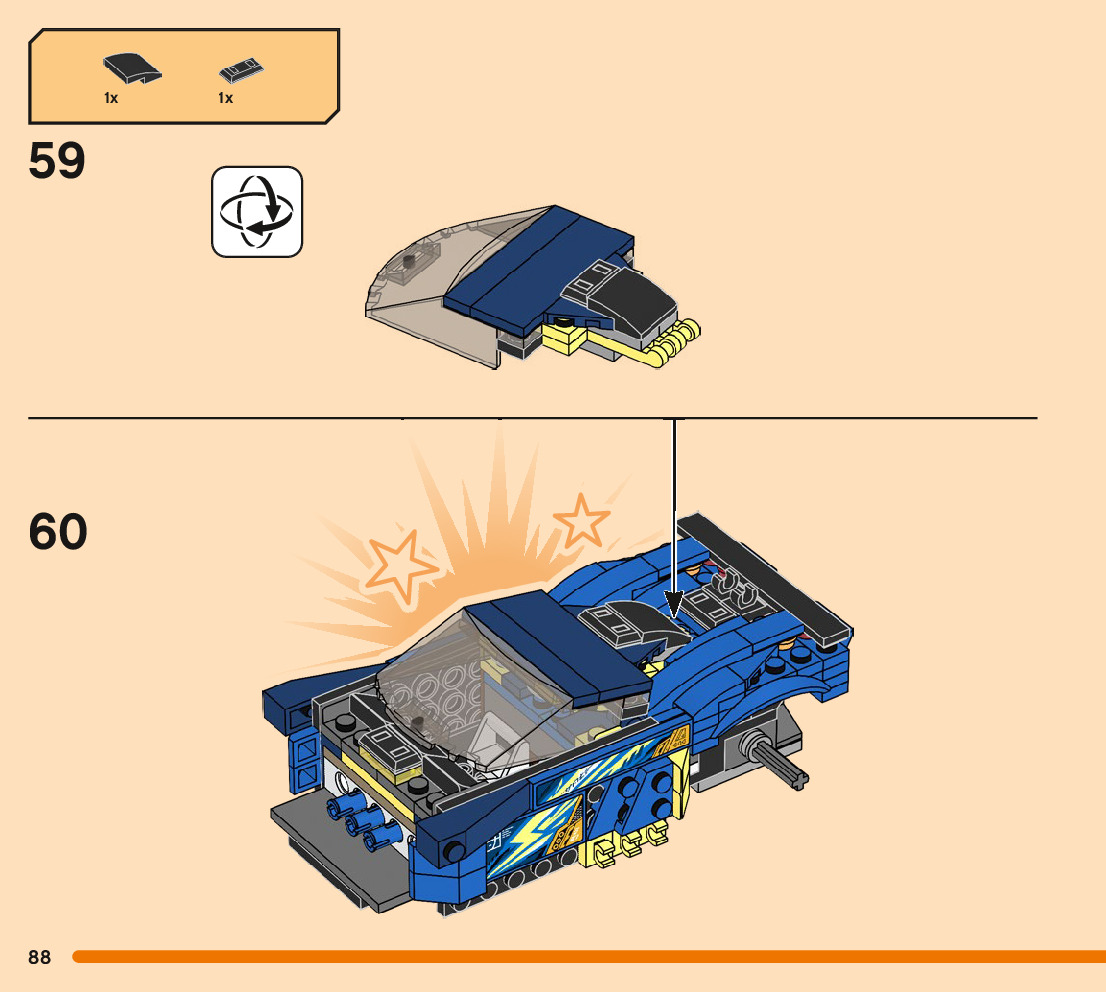 1x 1x

59

60

88