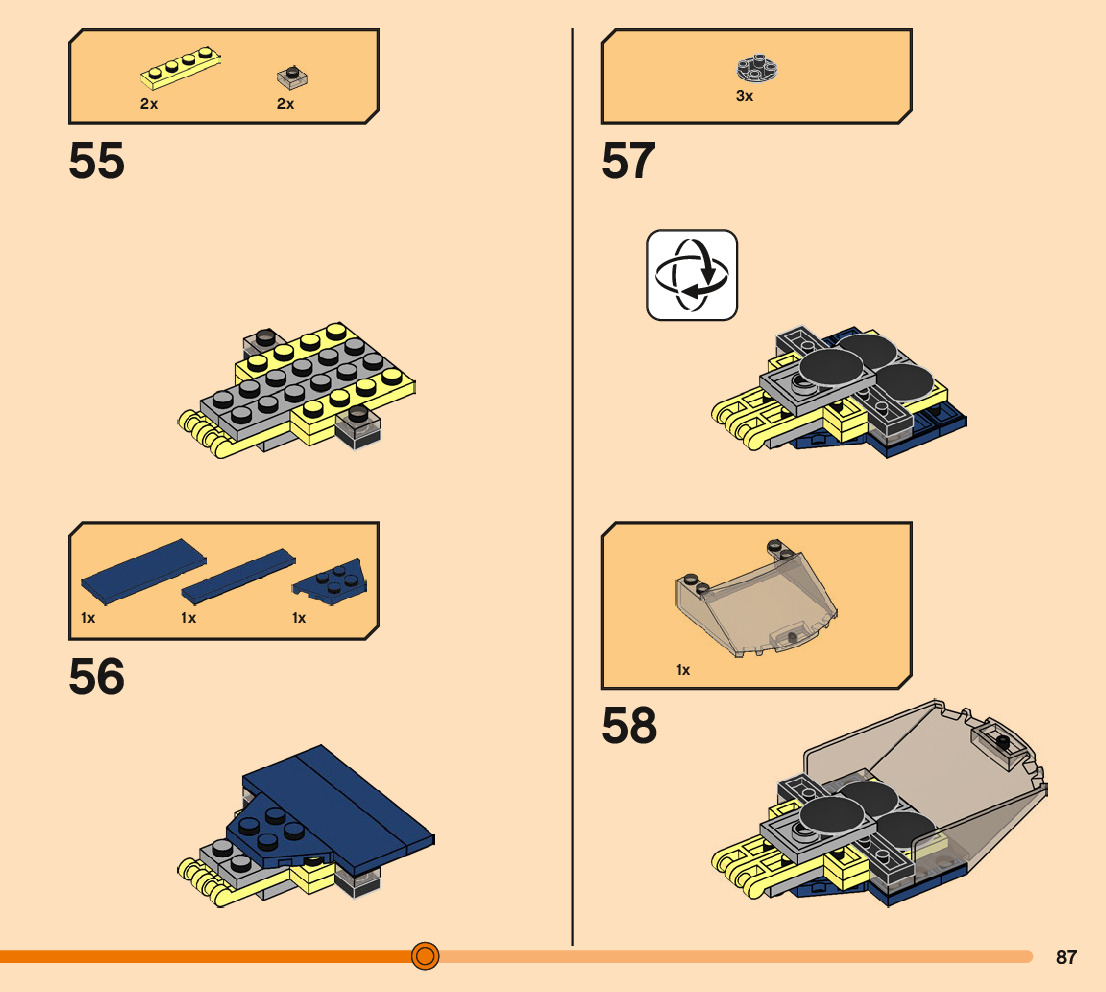 2x 2x

55

1x 1x 1x

56

3x

57

1x

58

87