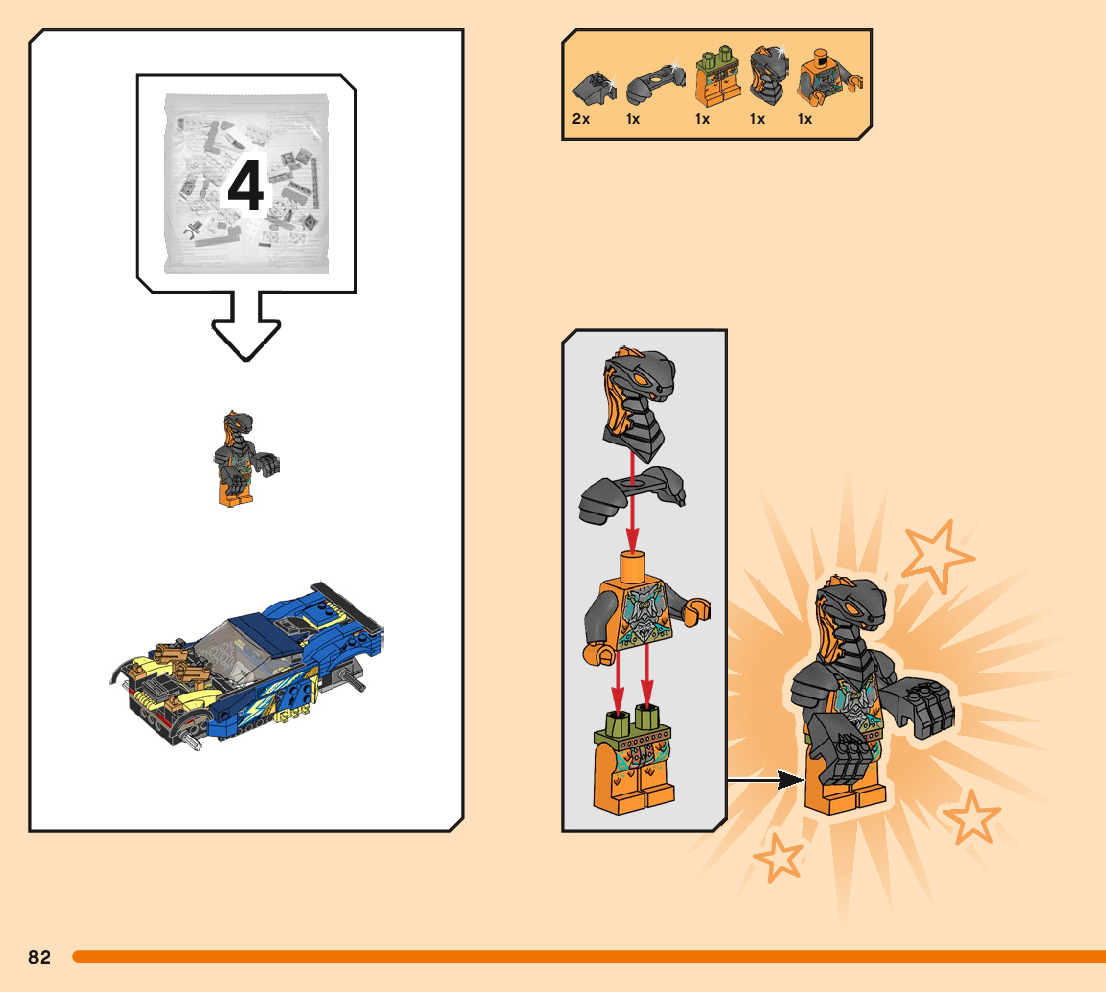 4

2x 1x 1x 1x 1x

82