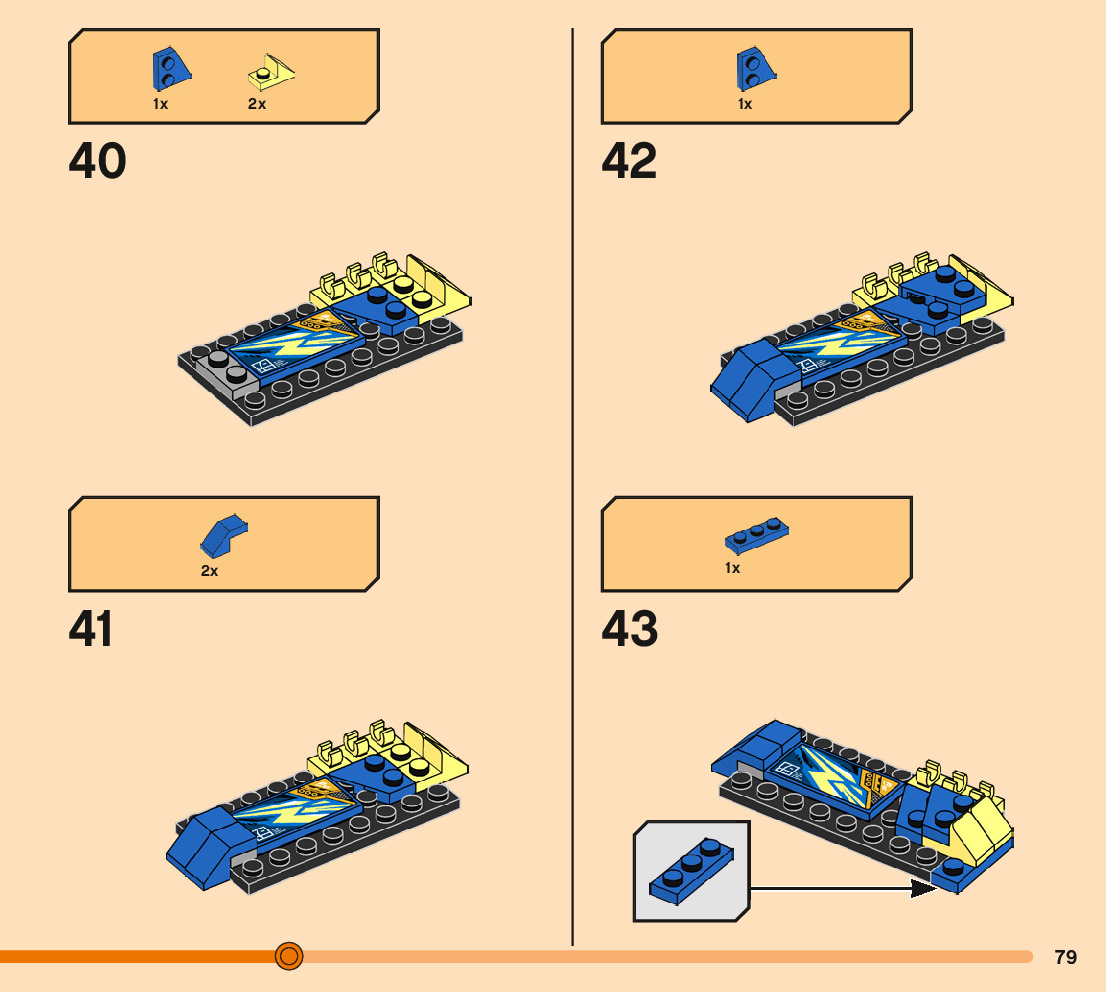 1x 2x

40

2x

41

1x

42

1x

43

79