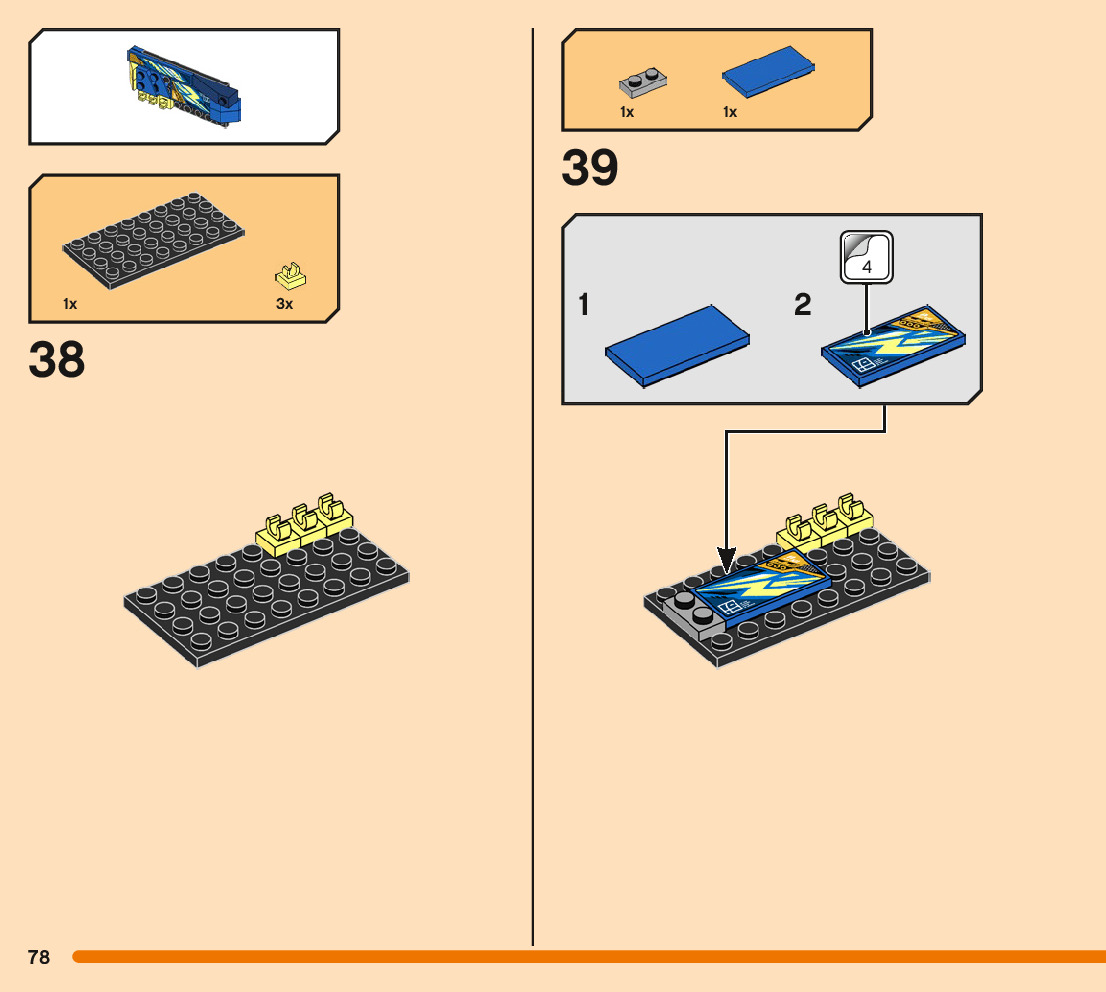 1x

3x

38

1x

1x

39

1

2

4

78