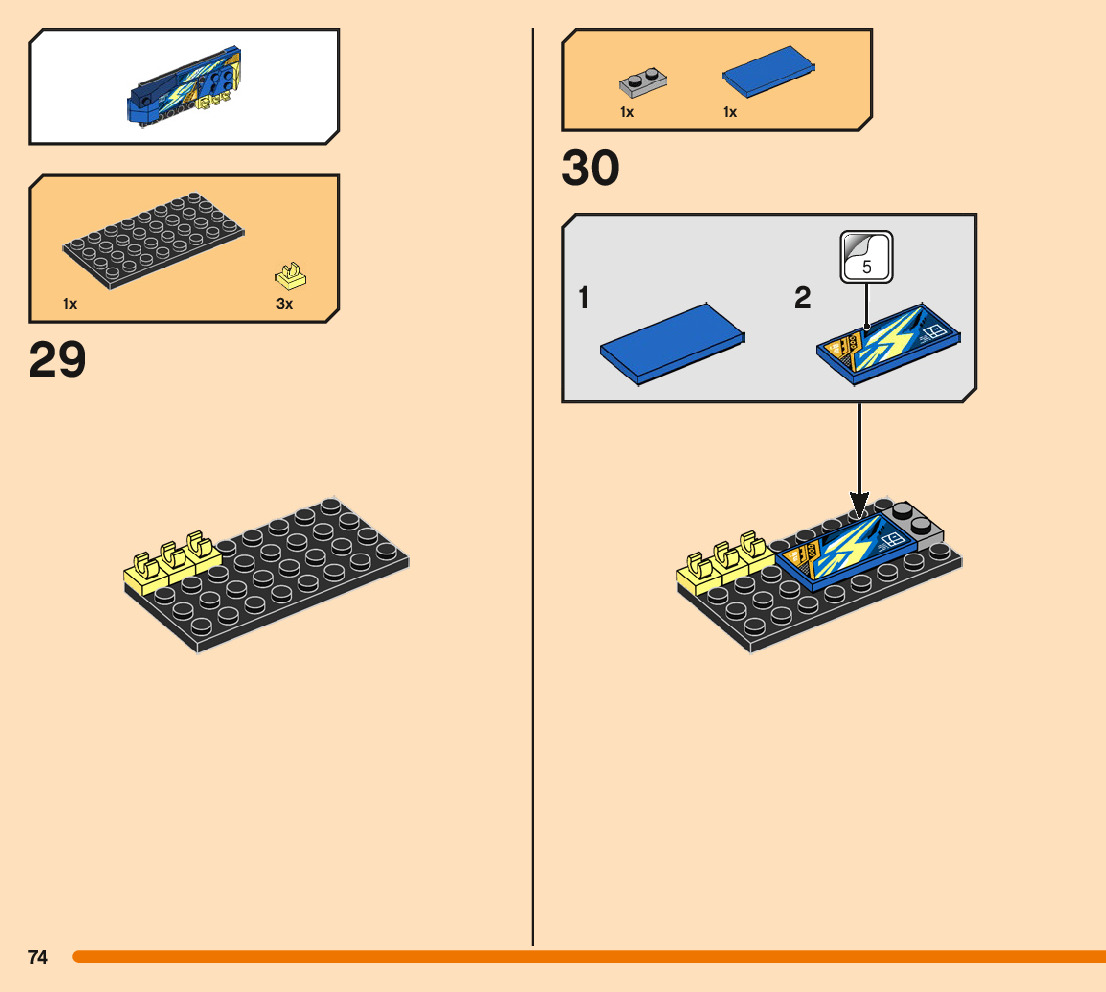 1x

3x

29

1x

1x

30

1

2

5

74