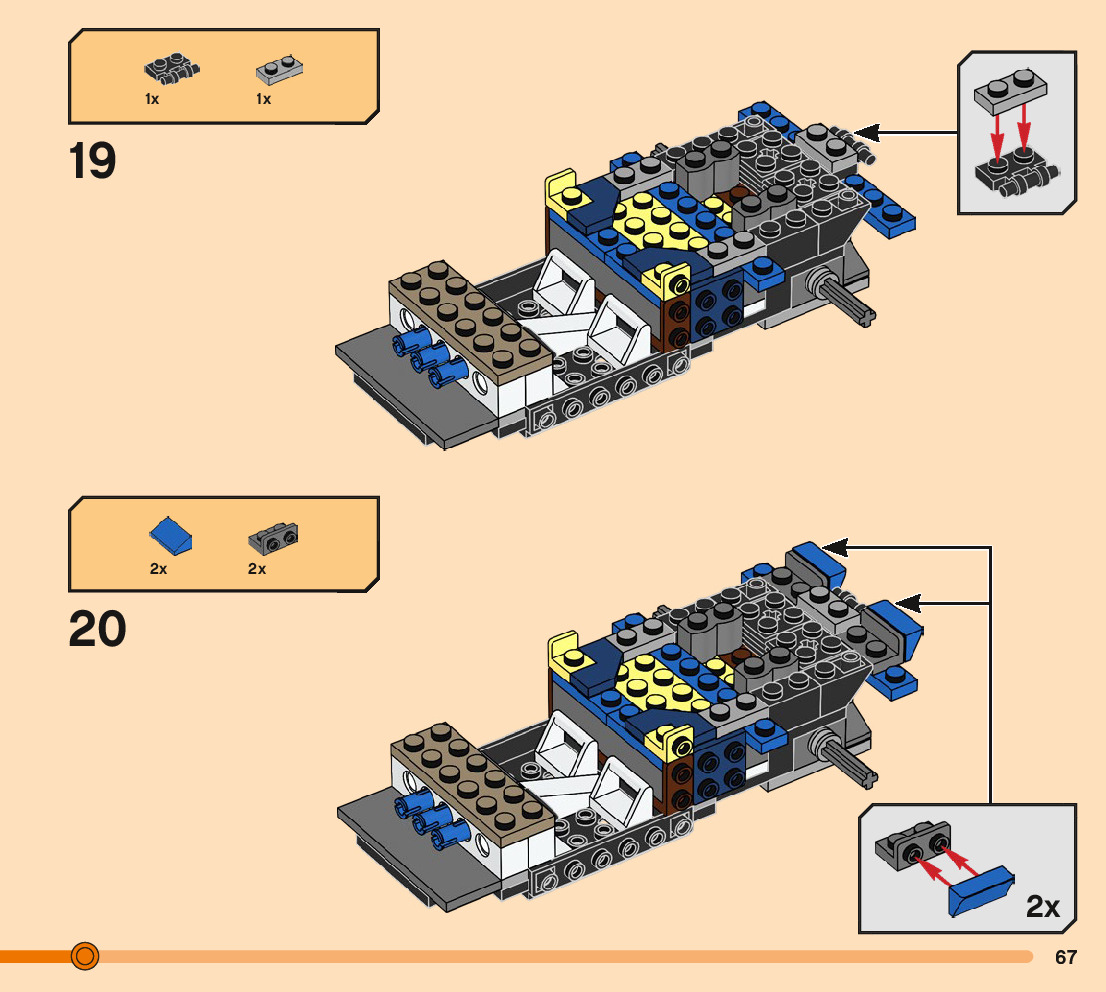 1x 1x

19

2x 2x

20

2x

67