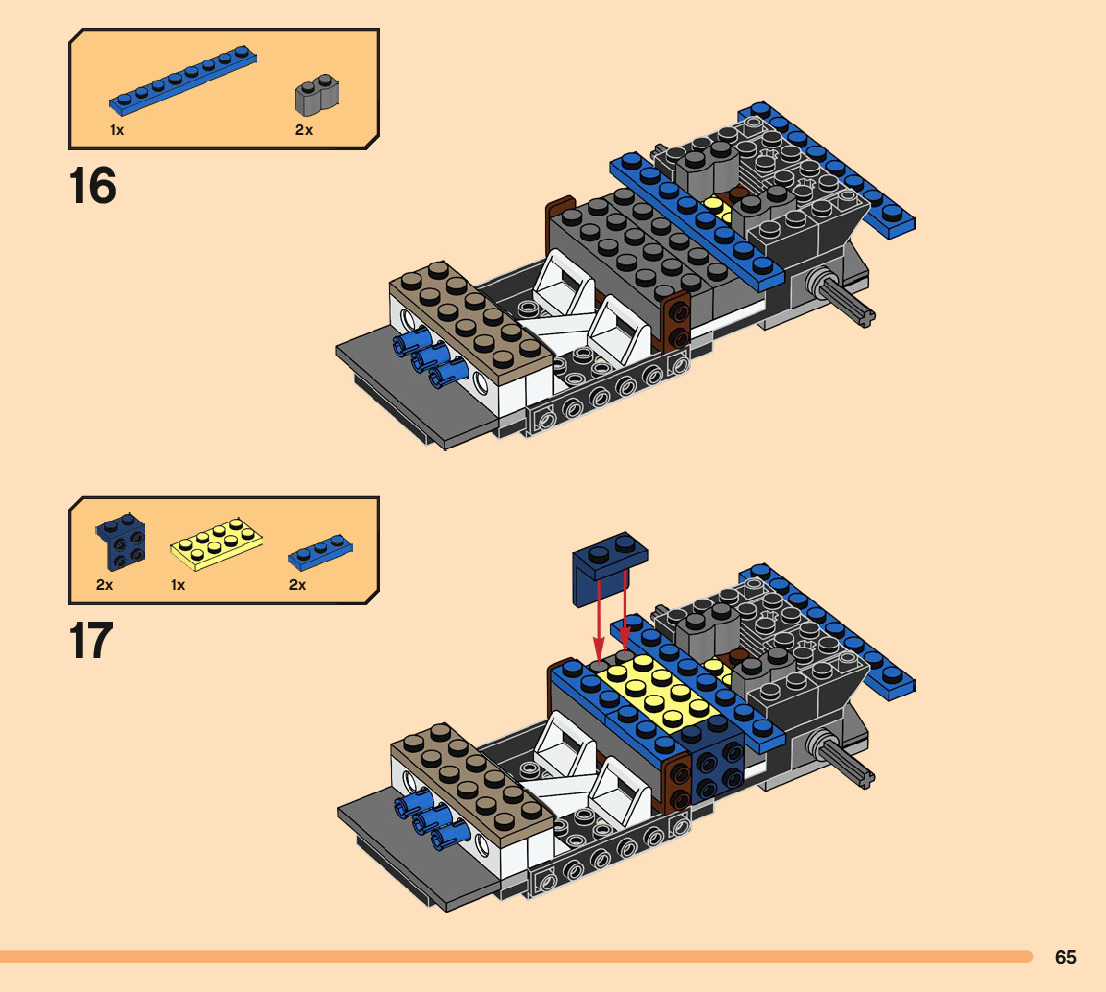 1x

2x

16

2x

1x

2x

17

65