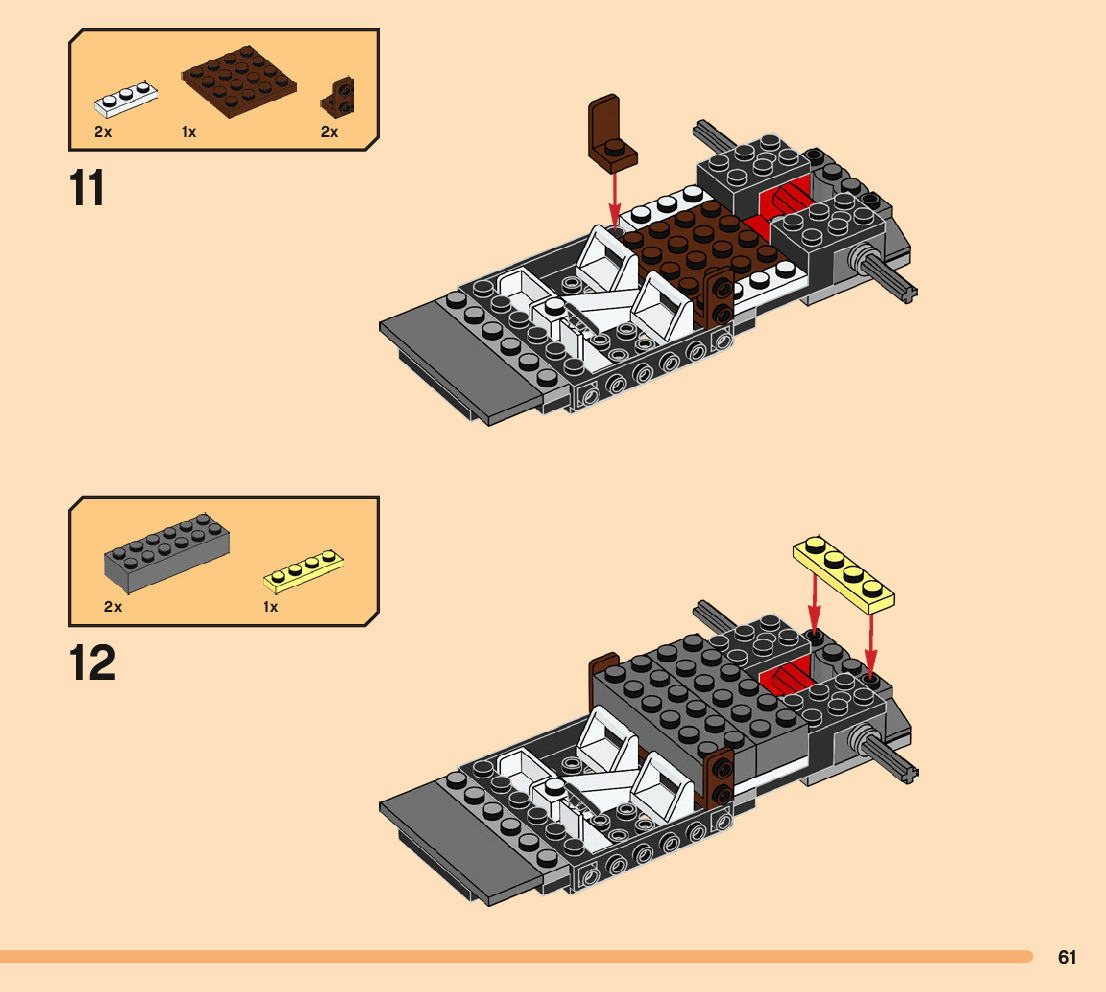 2x 1x 2x

11

2x 1x

12

61