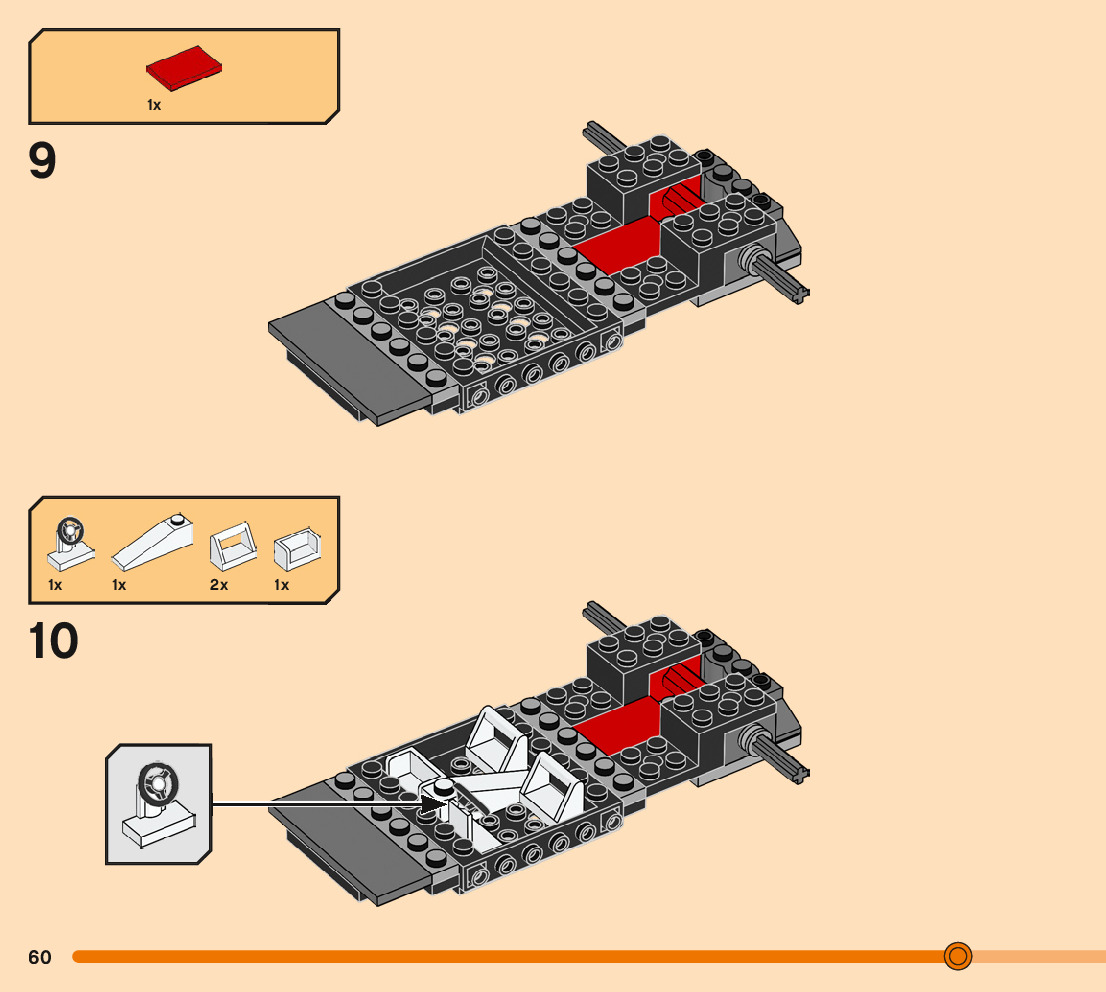 1x

9

1x 1x 2x 1x

10

60