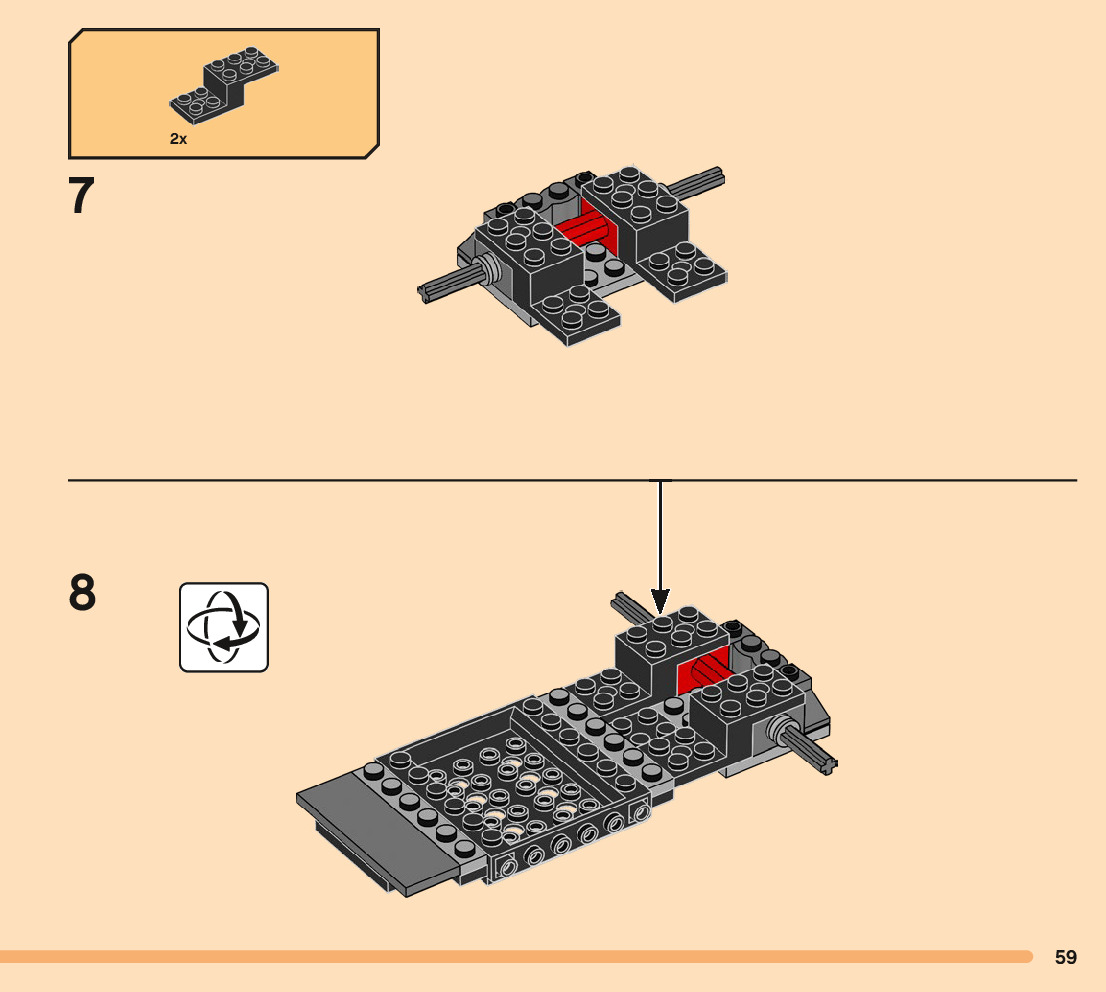 2x

7

8

59