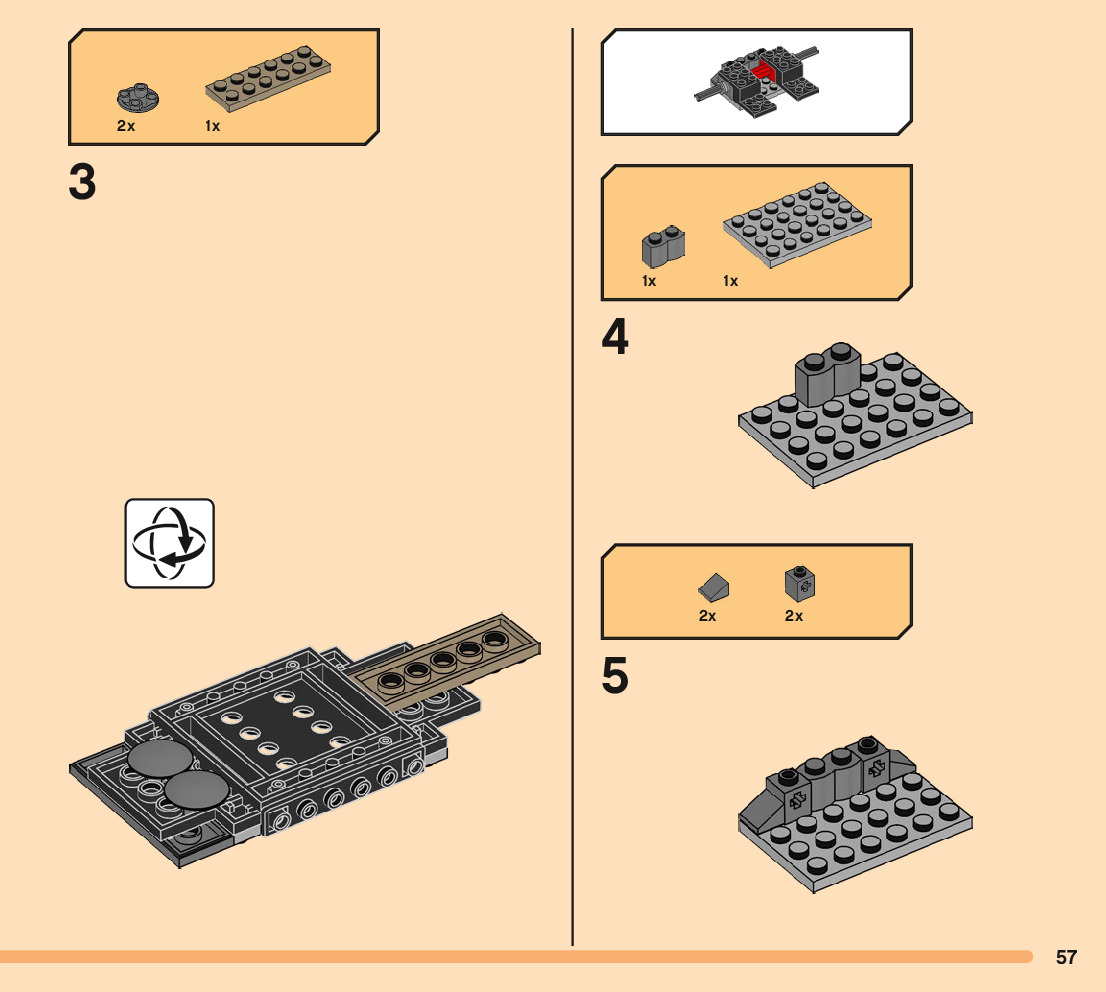 2x 1x

3

1x 1x

4

2x 2x

5

57