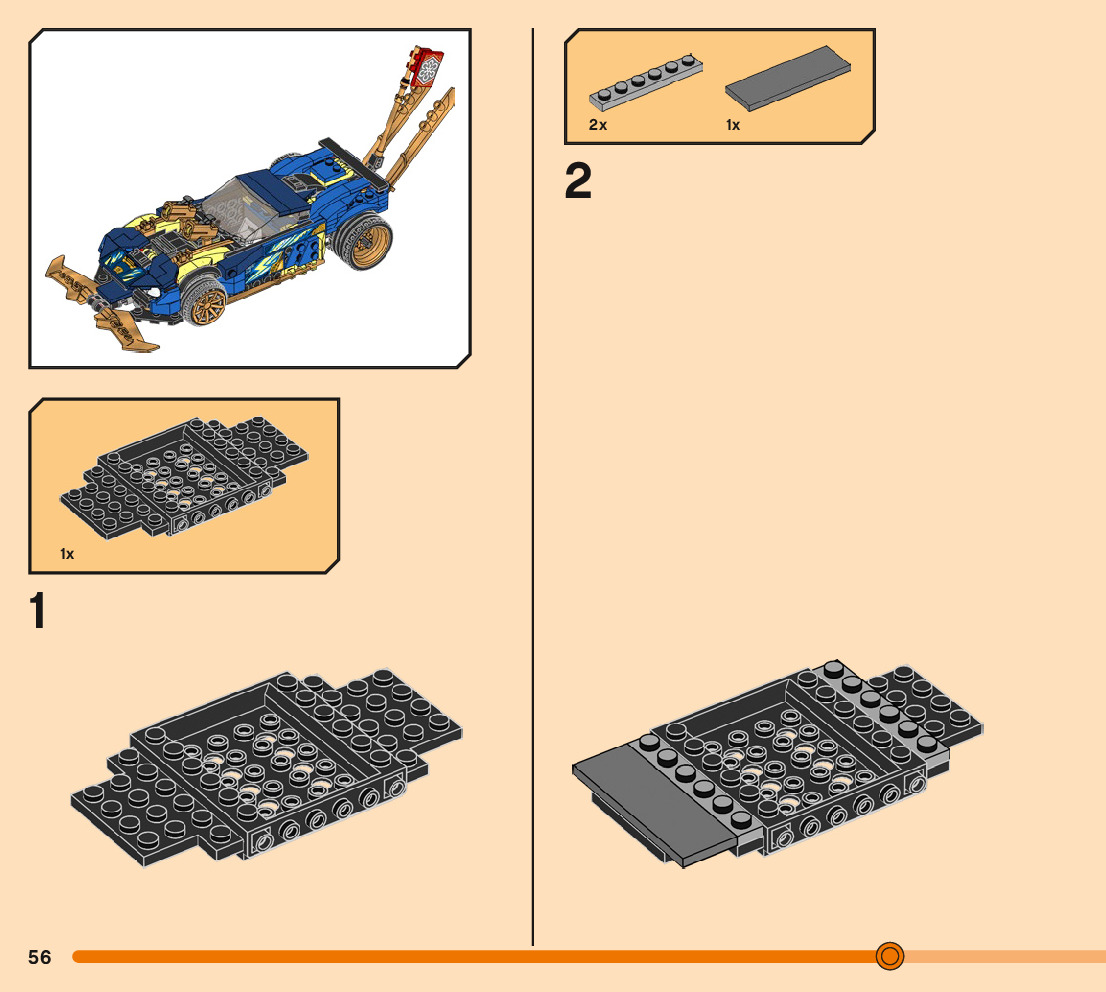 1x

1

2x 1x

2

56