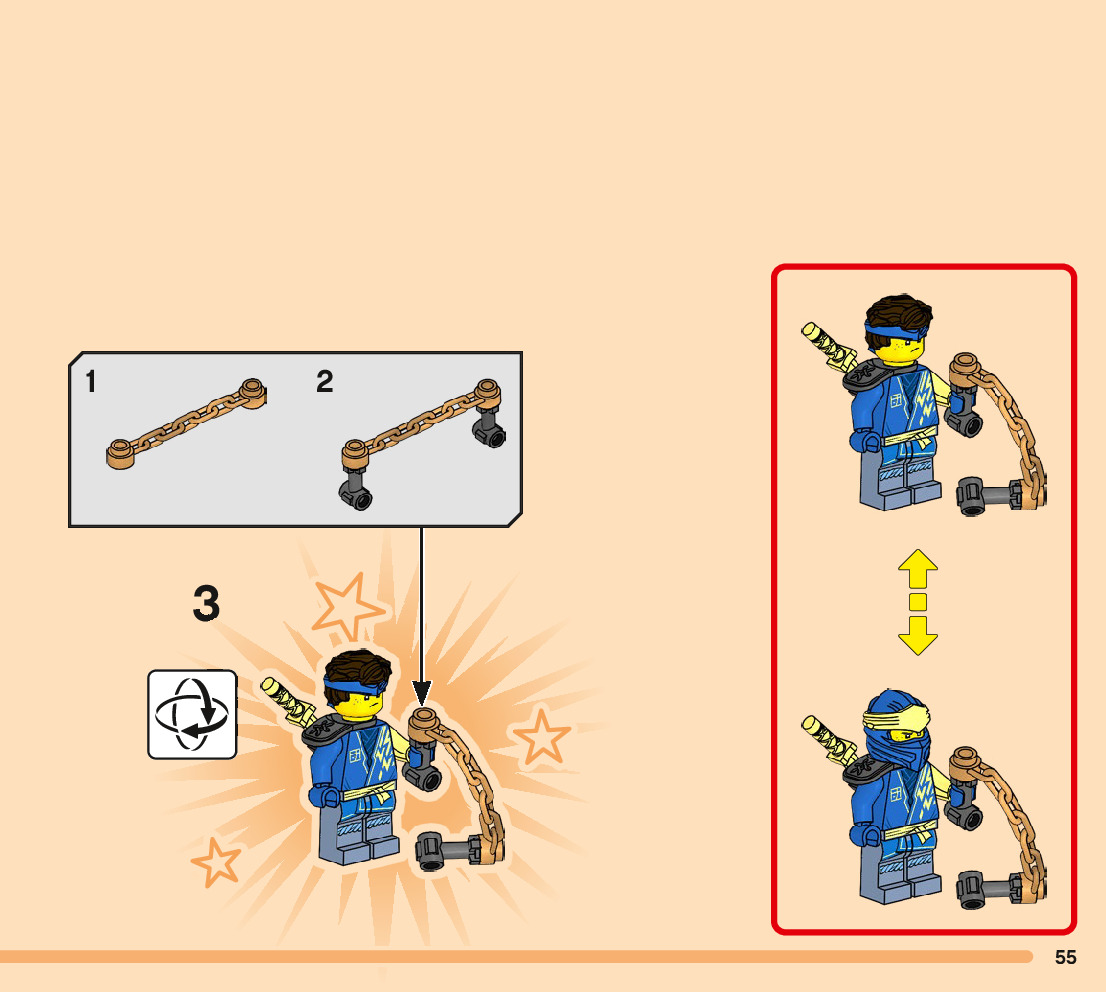 1

2

3

55