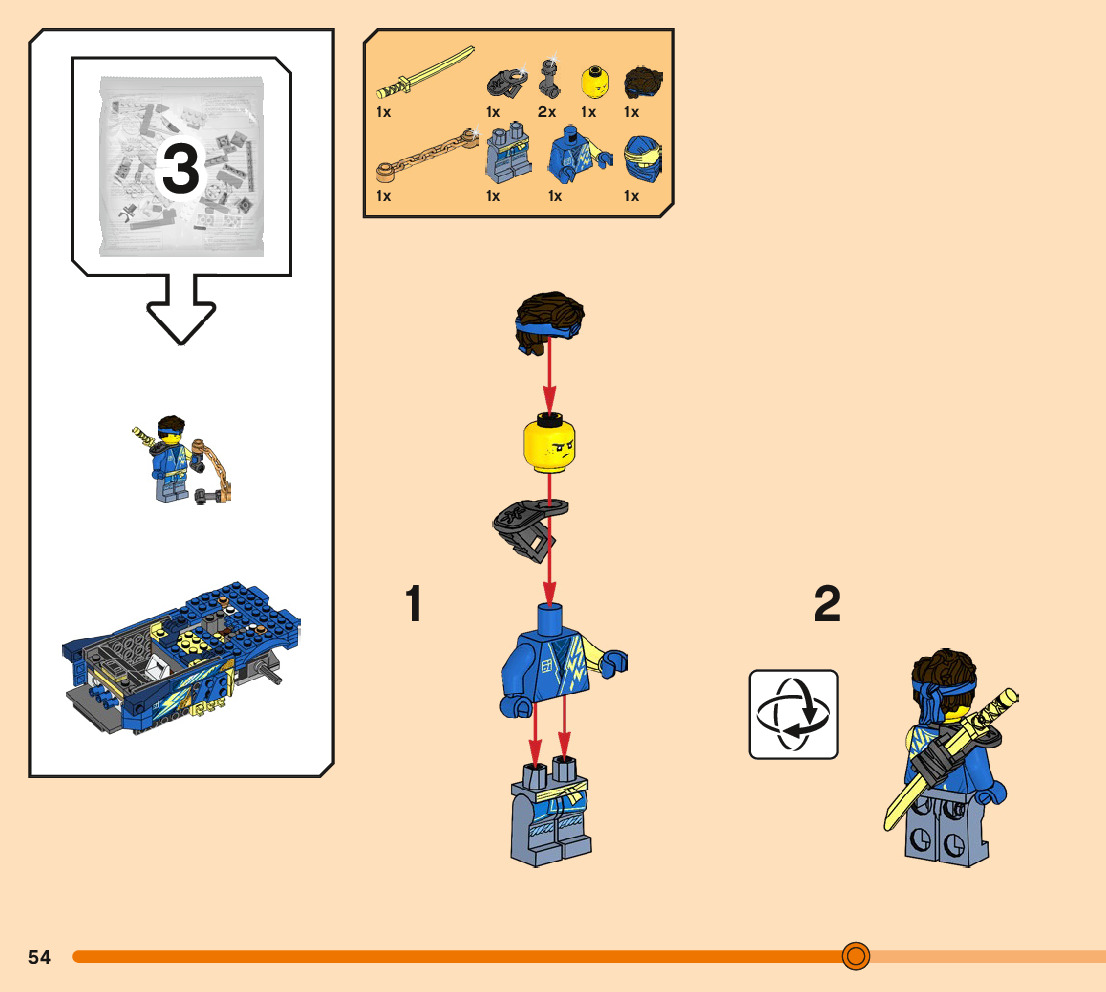 3

1x 1x 2x 1x 1x

1x 1x 1x 1x

1

2

54