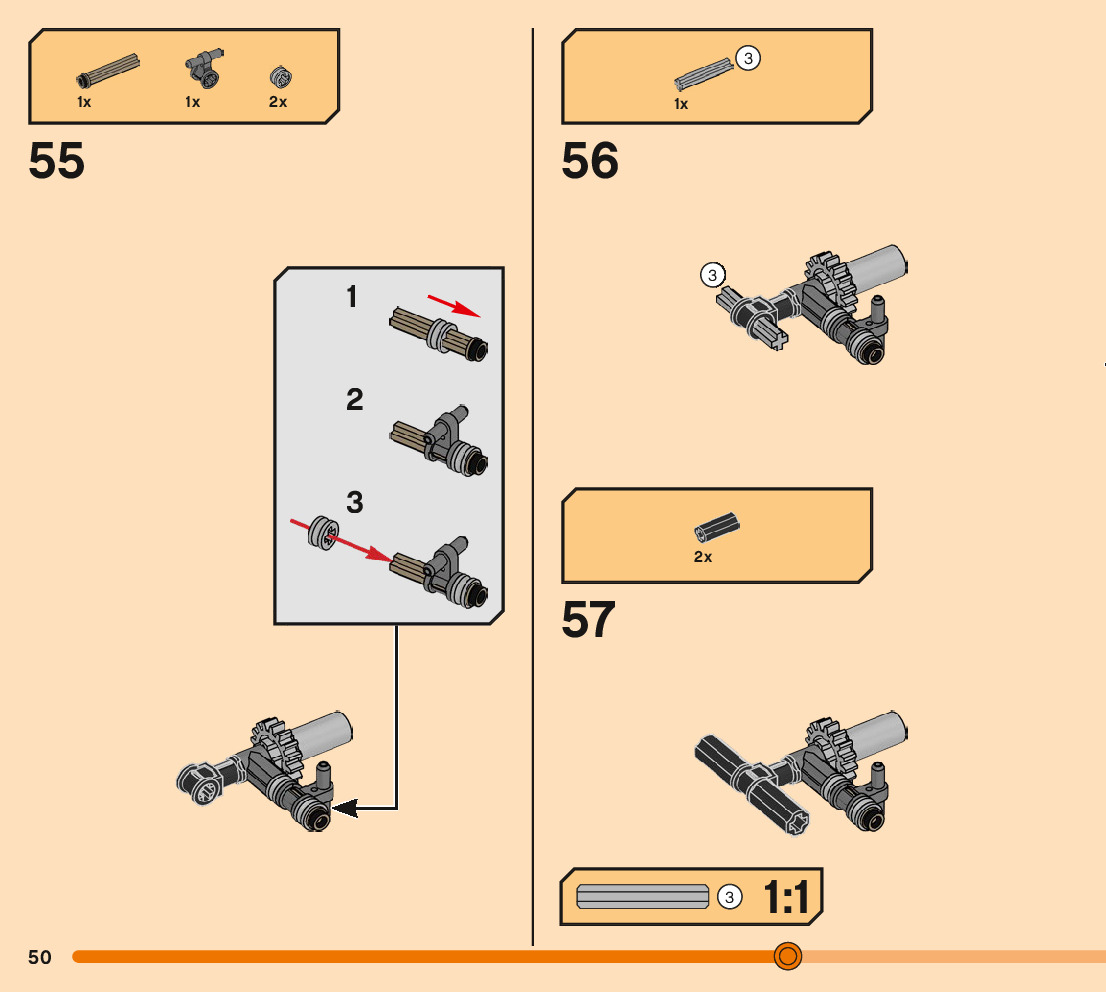 1x 1x 2x

55

1

2

3

3

1x

56

3

2x

57

3 1:1

50