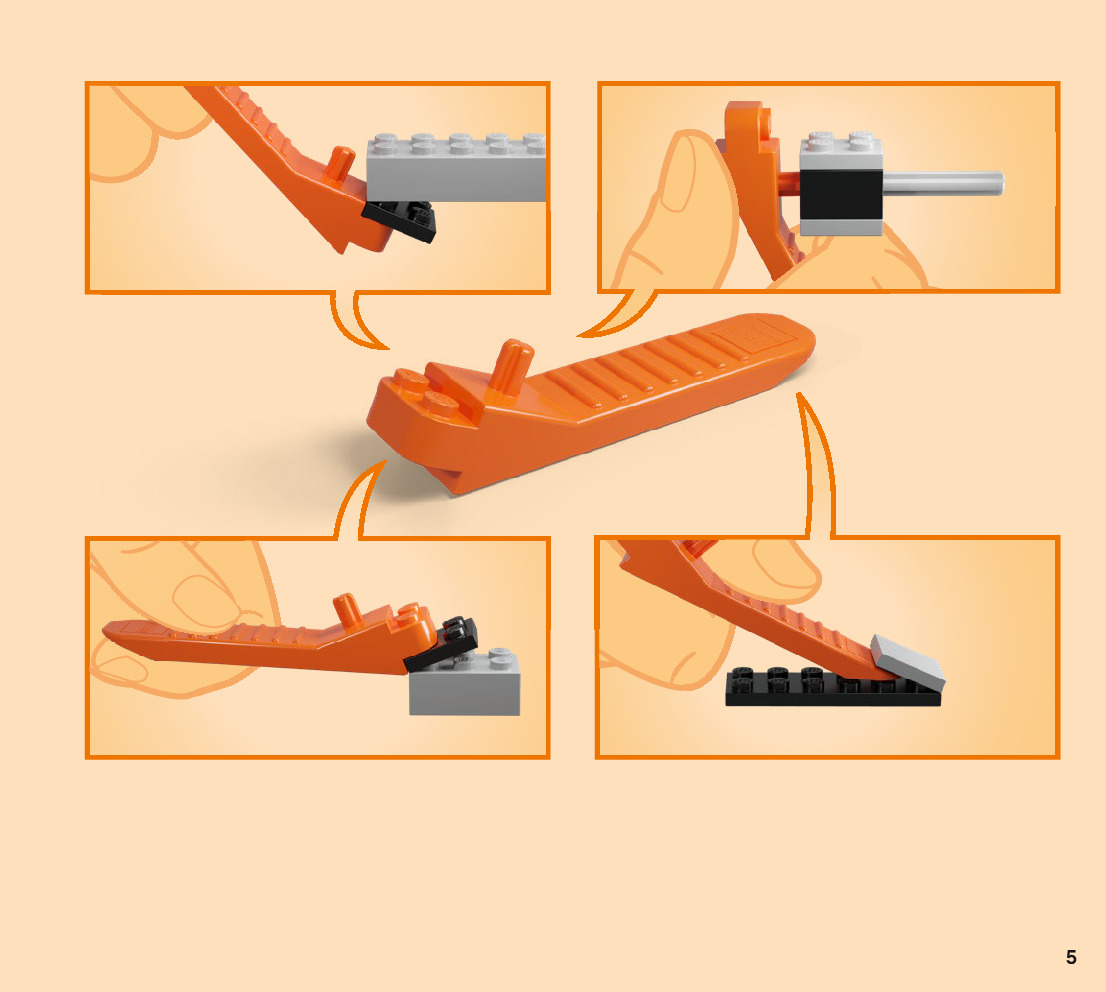 5