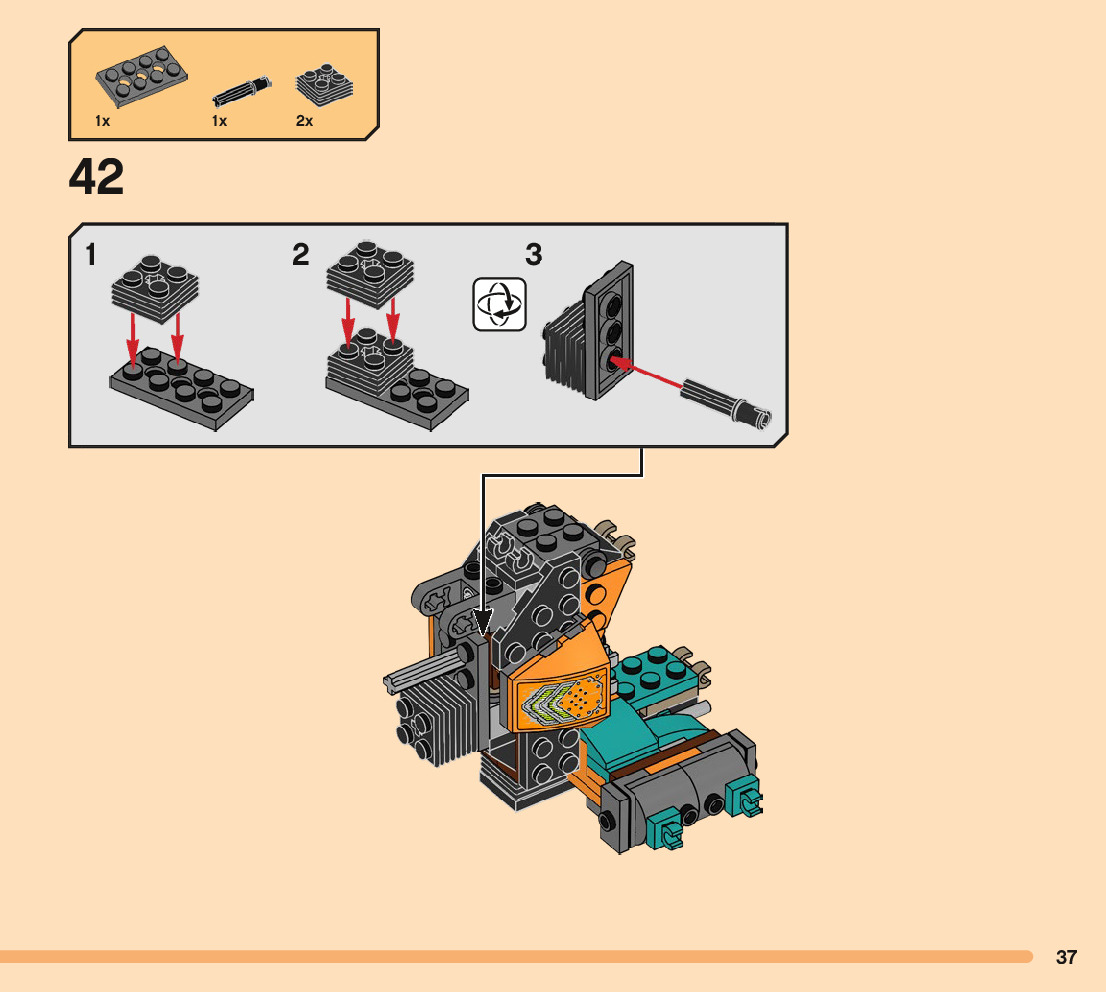 1x 1x 2x

42

1

2

3

37