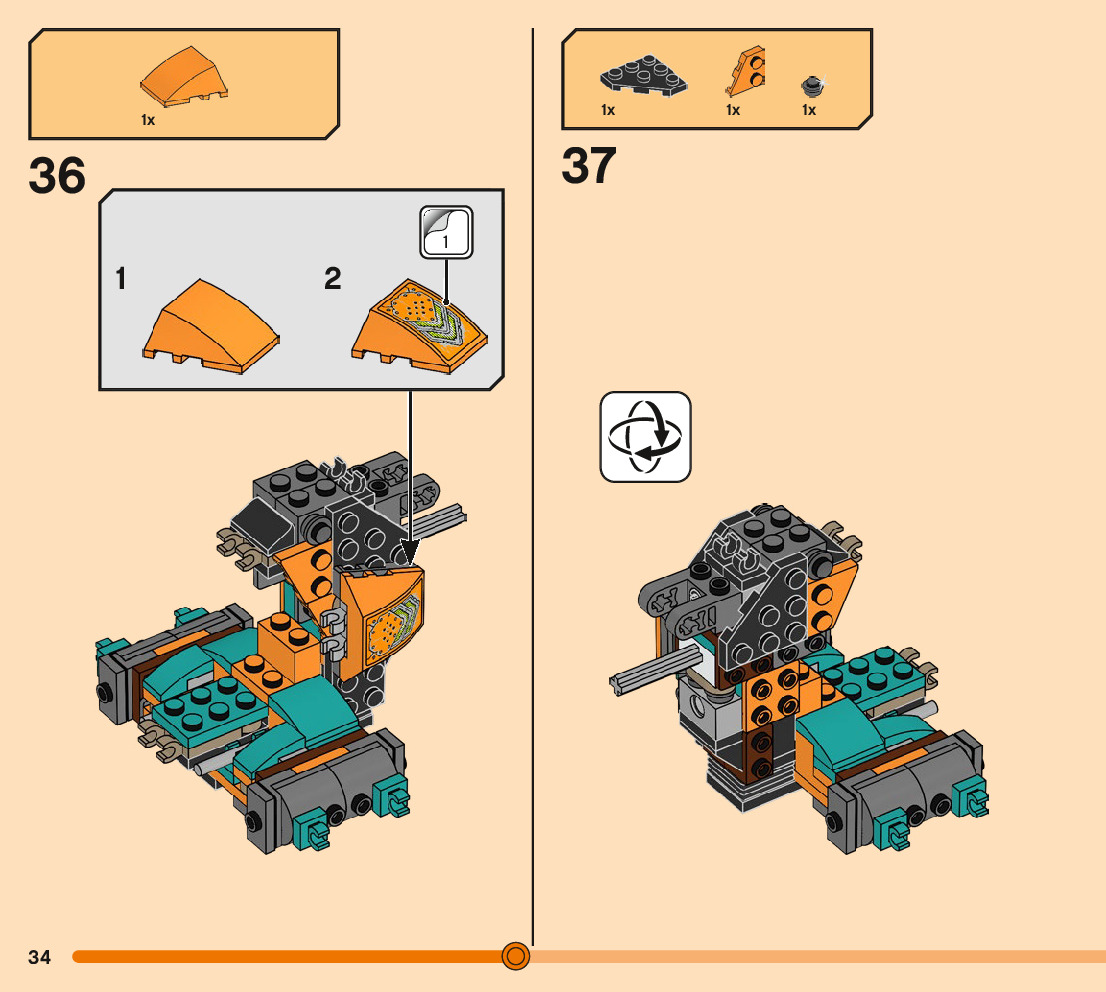 1x

36

1

2

1

1x 1x 1x

37

34