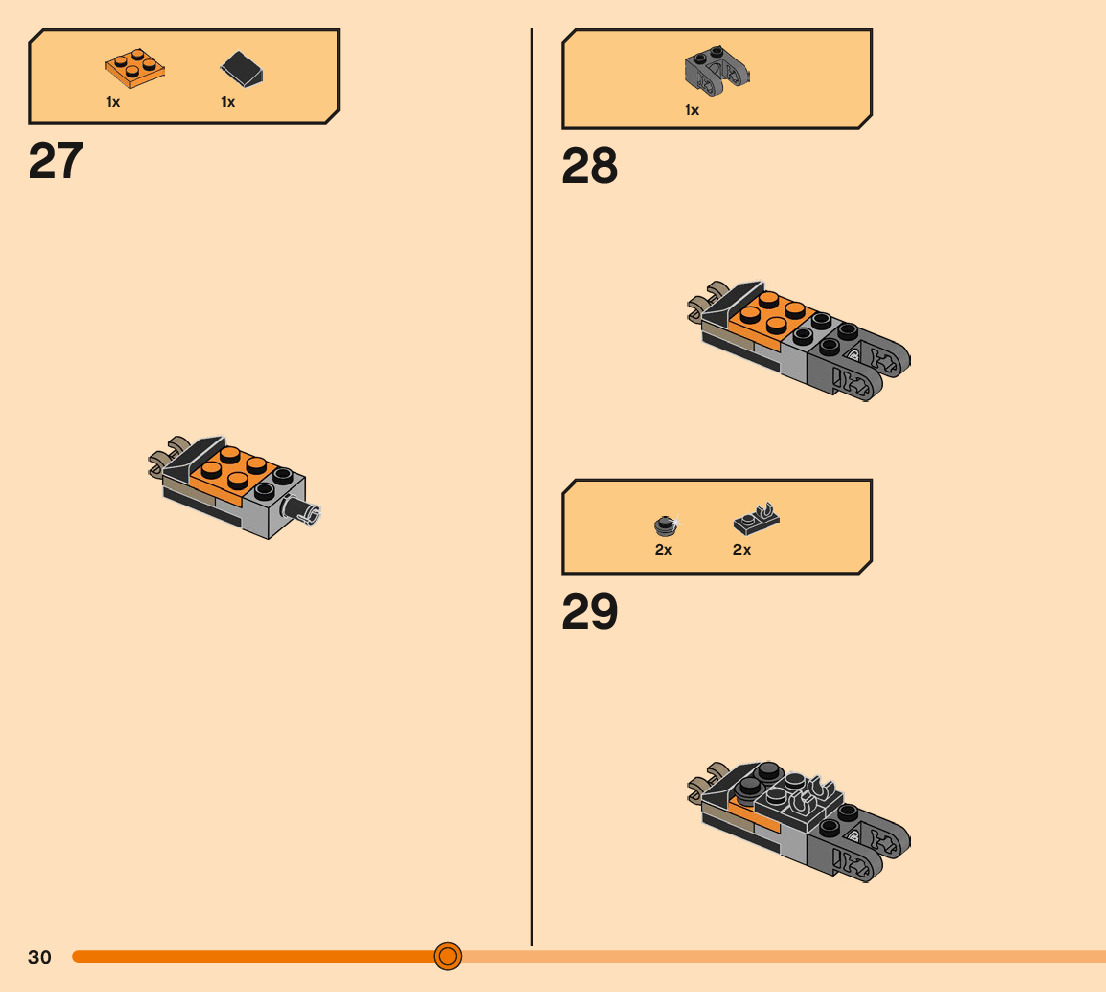 1x 1x

27

1x

28

2x 2x

29

30