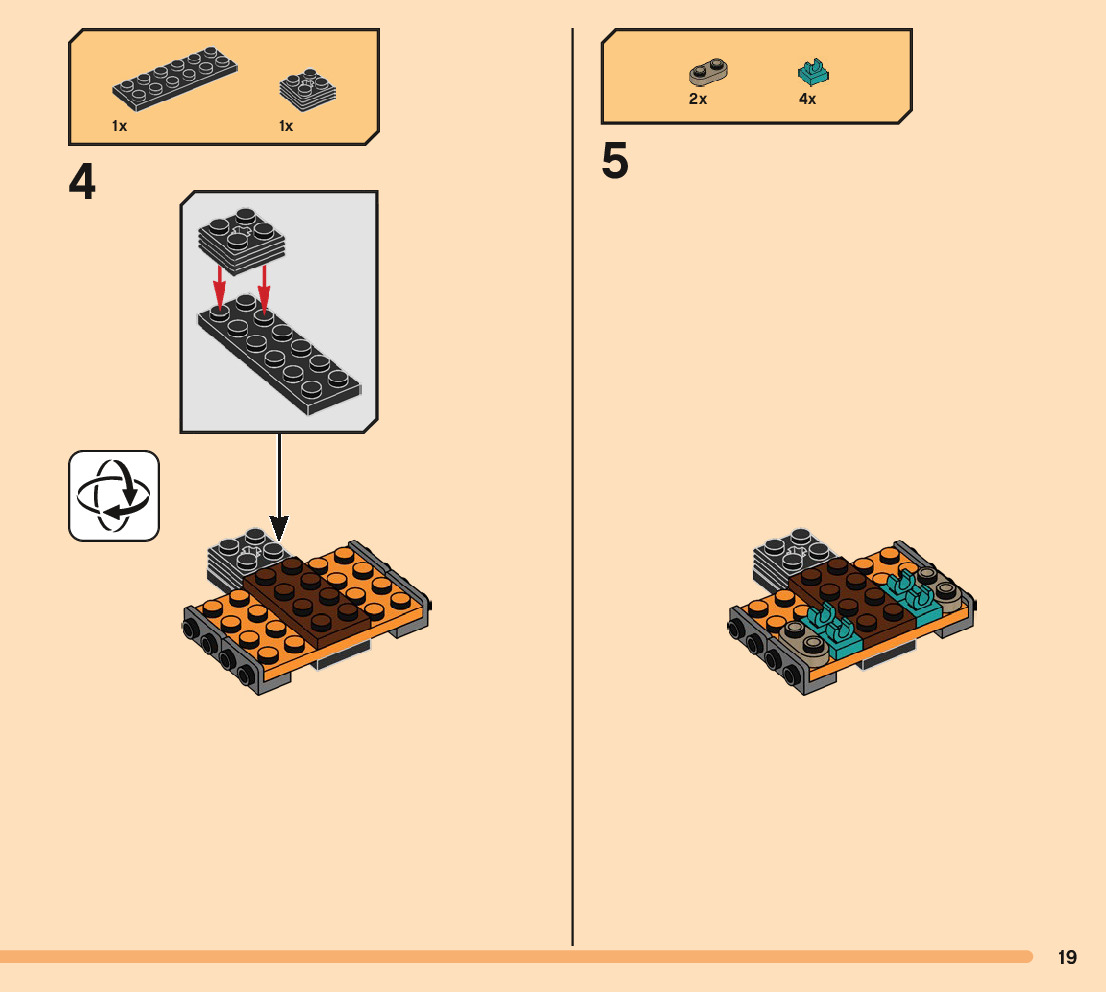 1x

1x

4

2x

4x

5

19