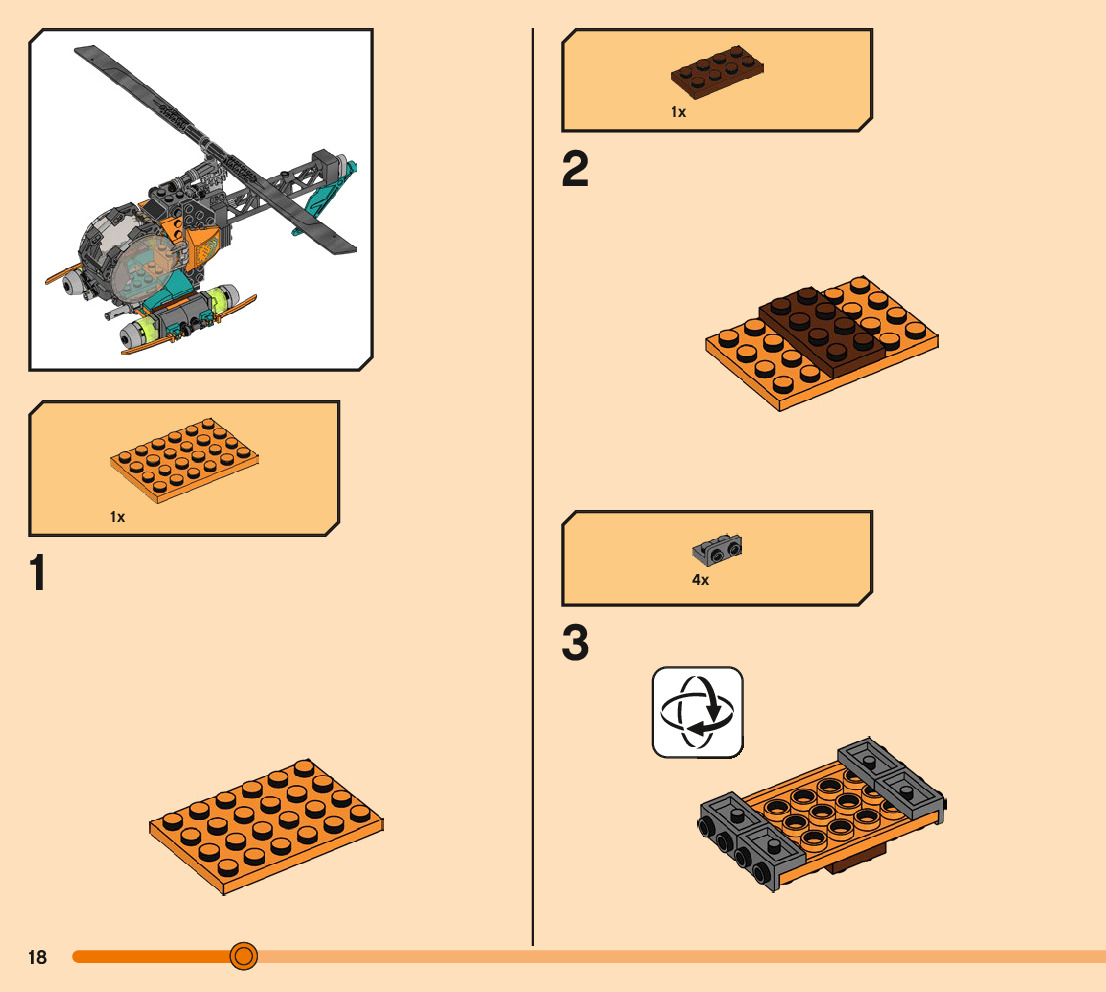 1x

1

1x

2

4x

3

18