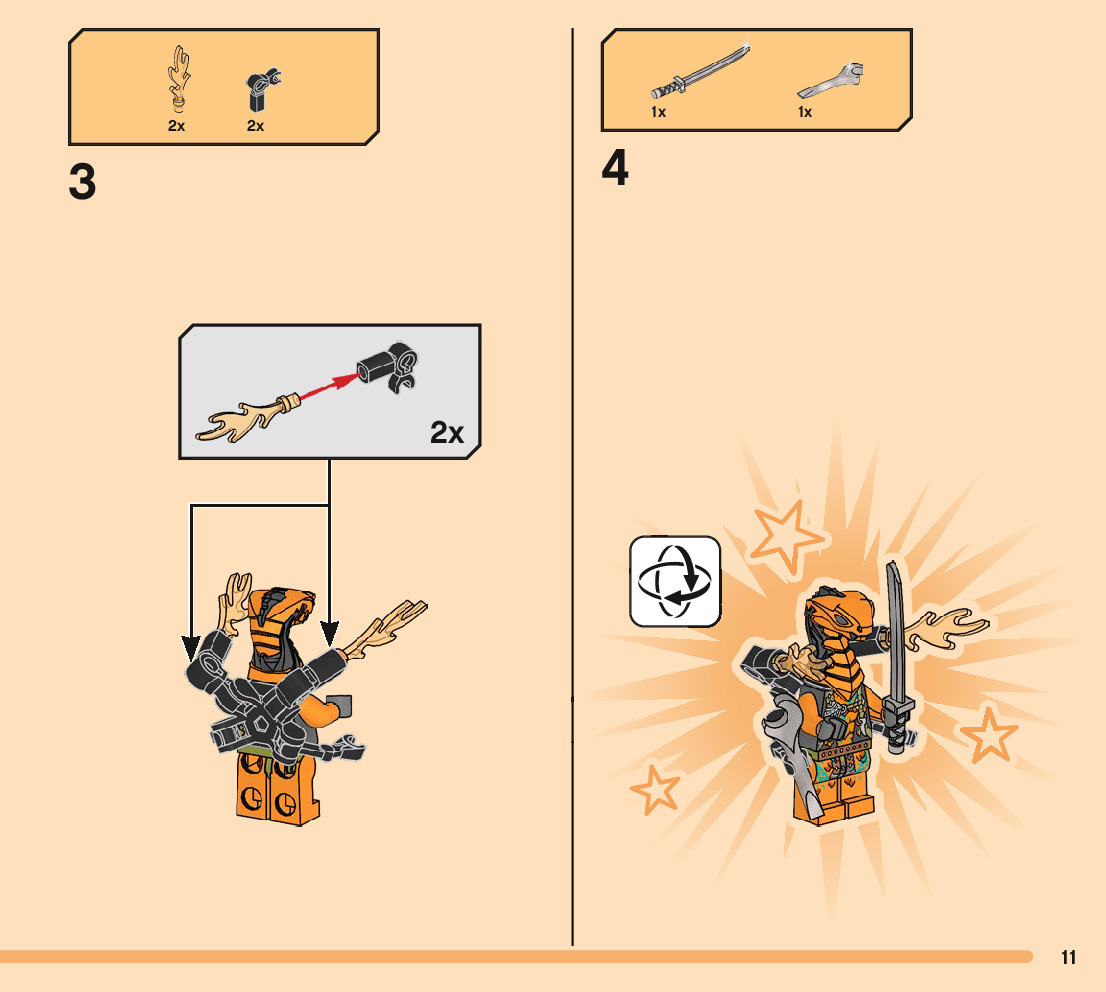 2x 2x

3

2x

1x 1x

4

11