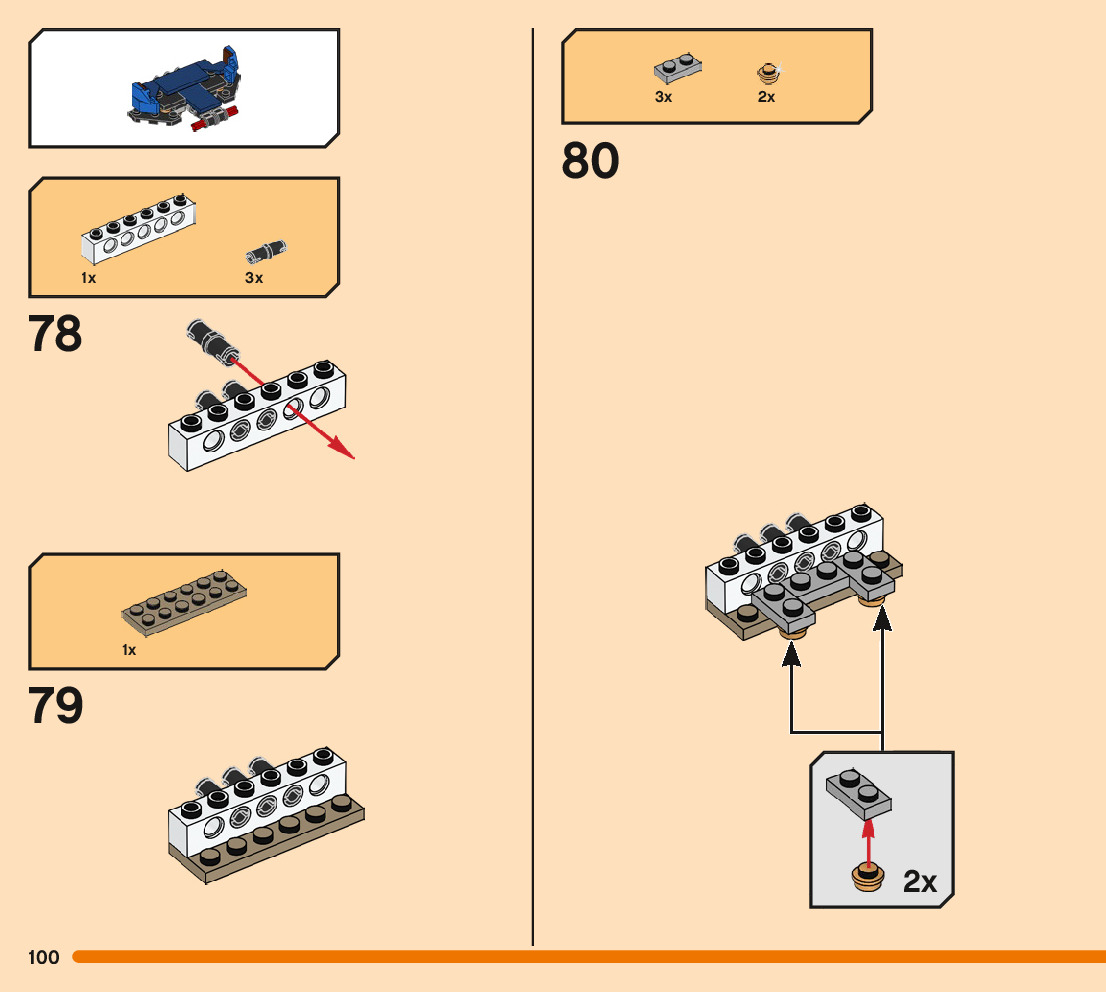 1x
3x

78

1x

79

3x
2x

80

2x

100