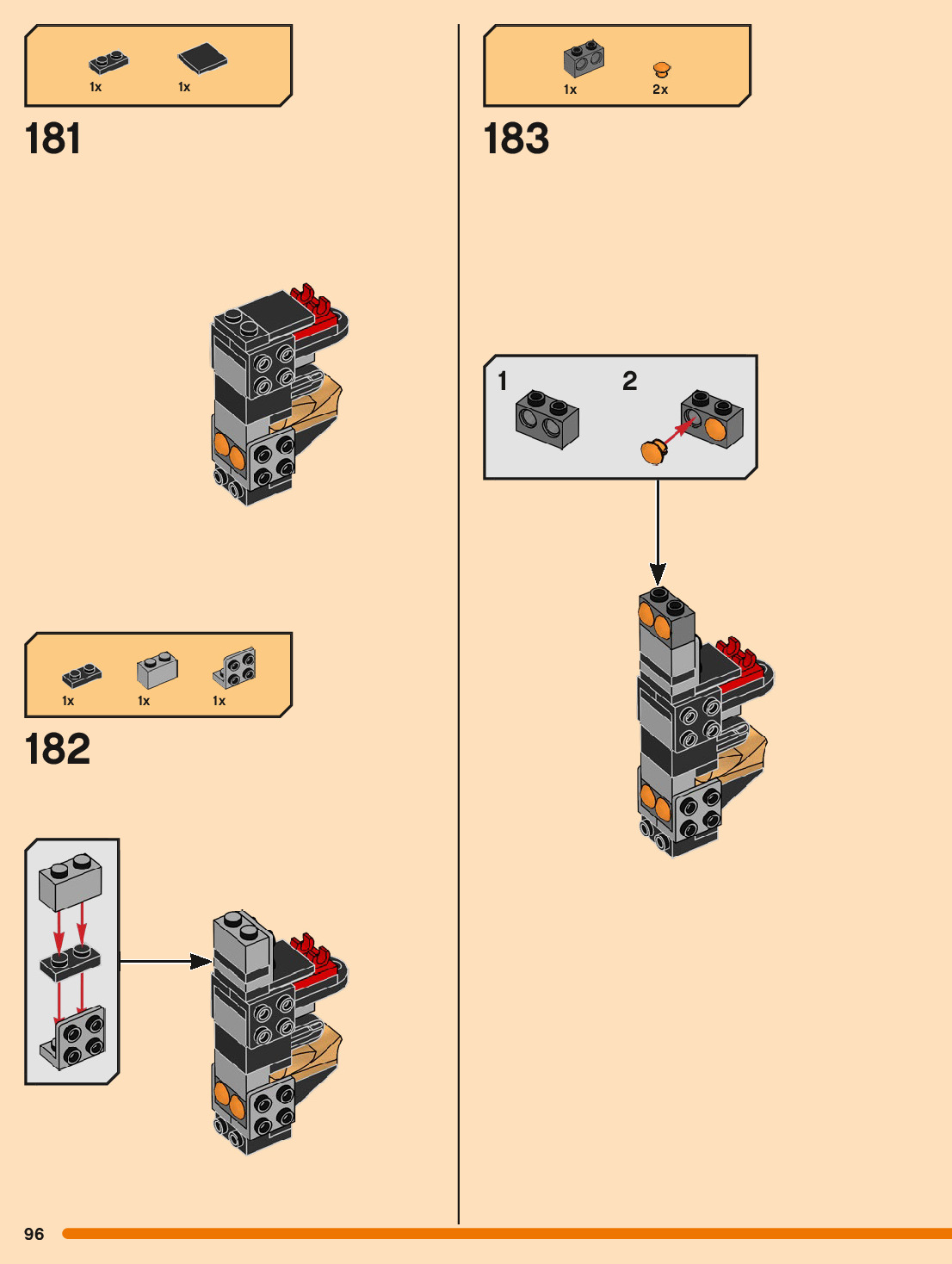 1x 1x

181

1x 1x 1x

182

1x 2x

183

1 2

96