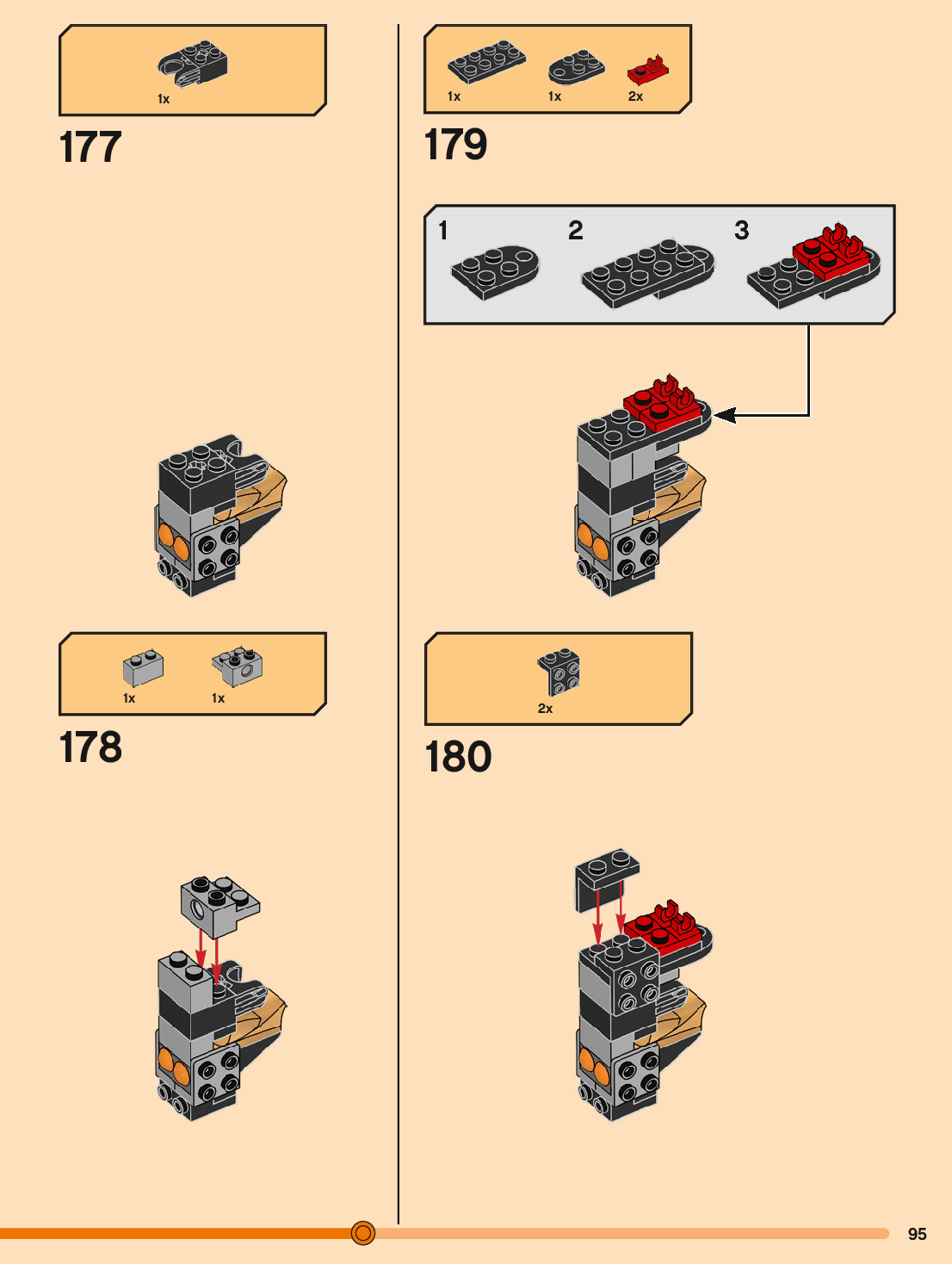 1x

177

1x 1x

178

1x 1x 2x

179

1 2 3

2x

180

95