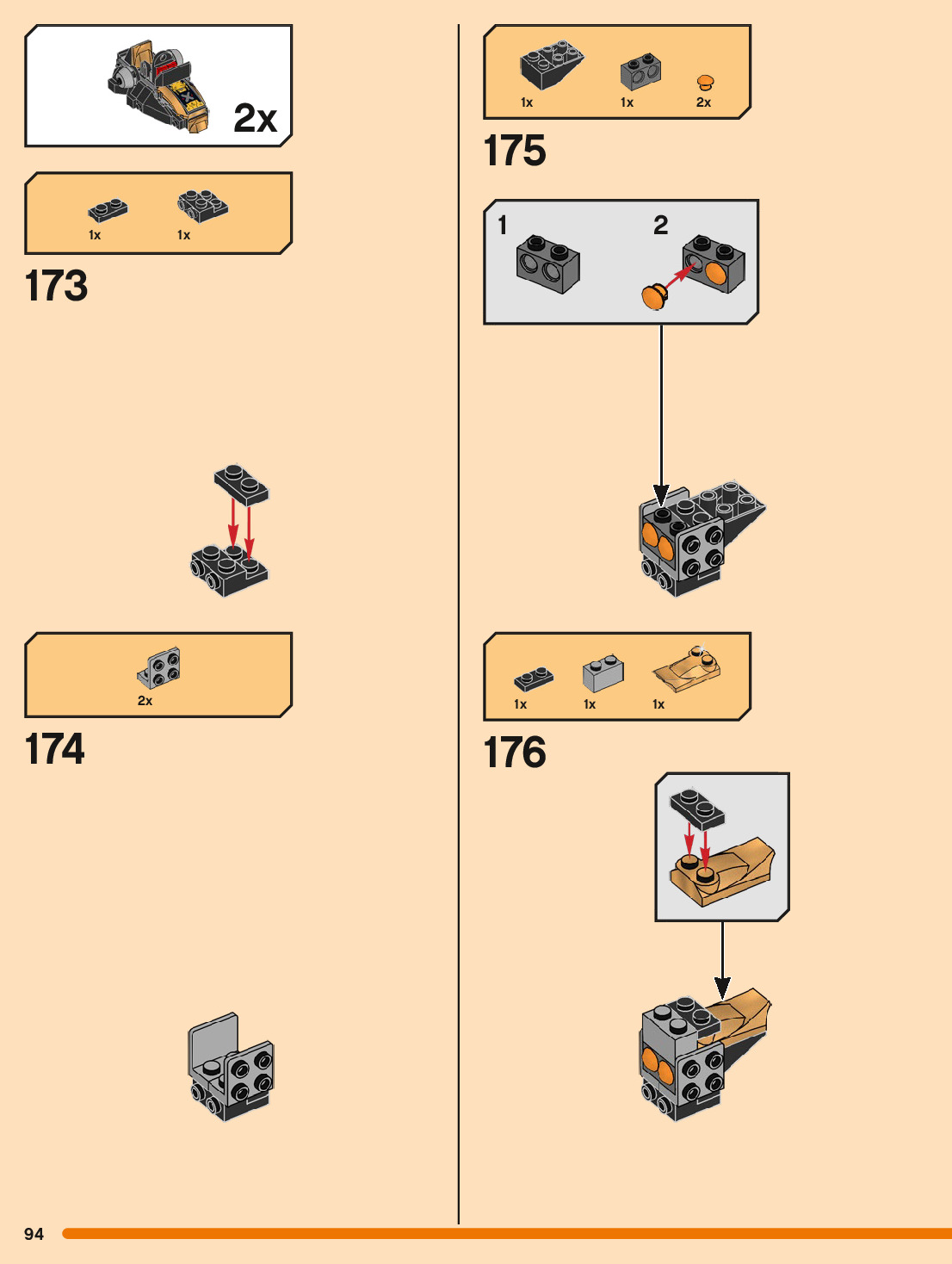 2x

1x 1x

173

2x

174

1x 1x 2x

175

1

2

1x 1x 1x

176

94