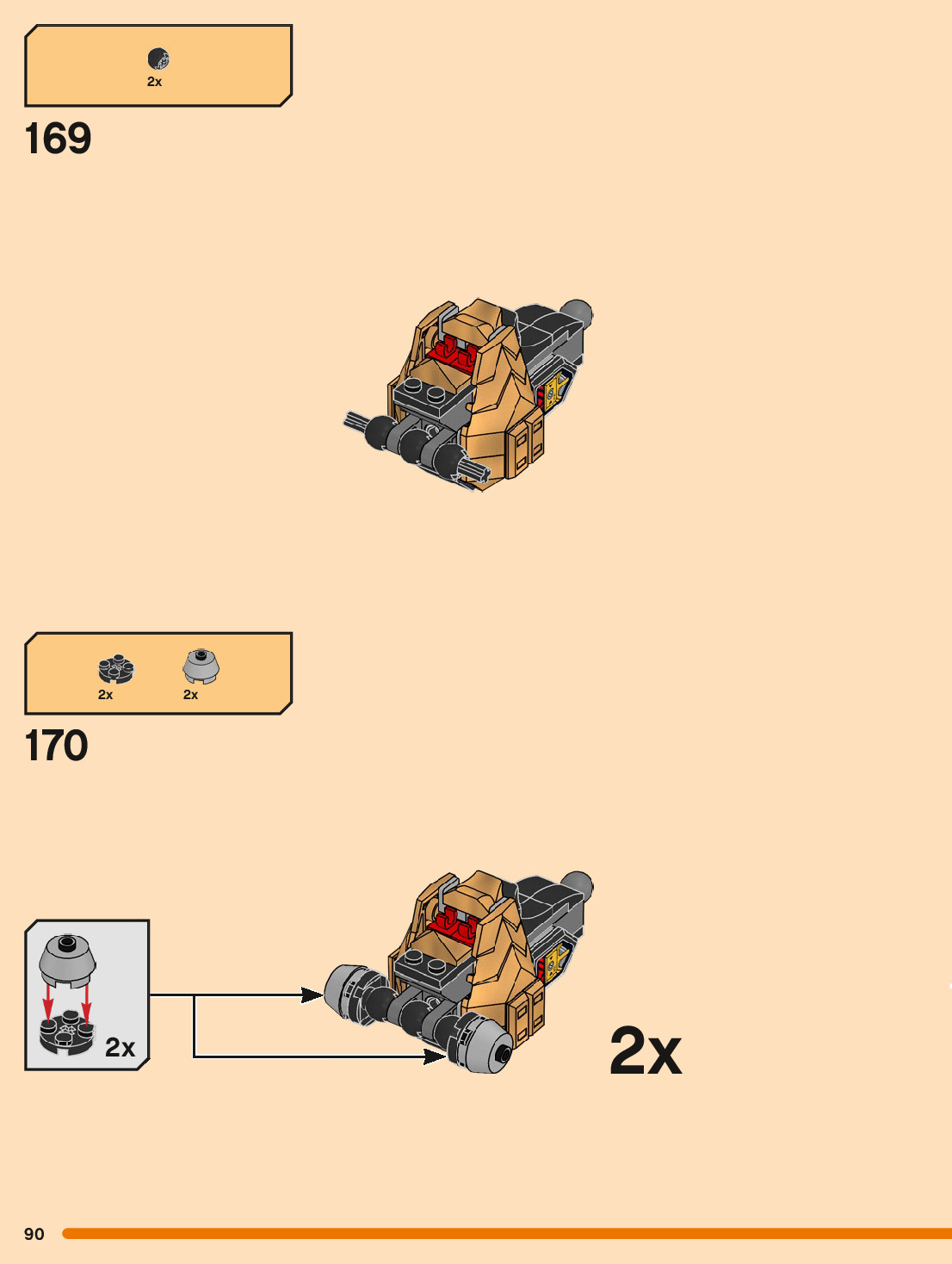 2x

169

2x

2x

170

2x

2x

90