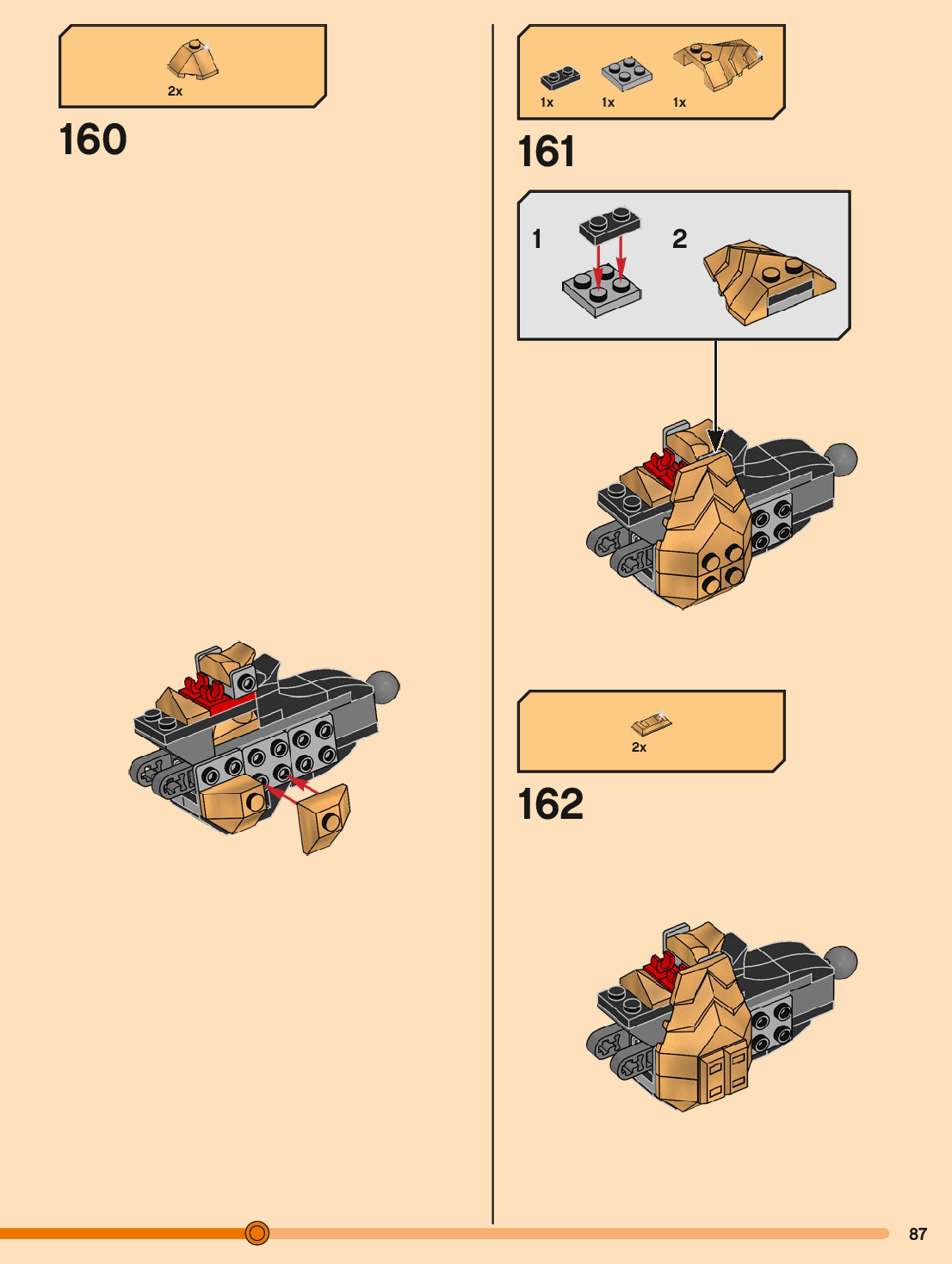 2x

160

1x 1x 1x

161

1

2

2x

162

87