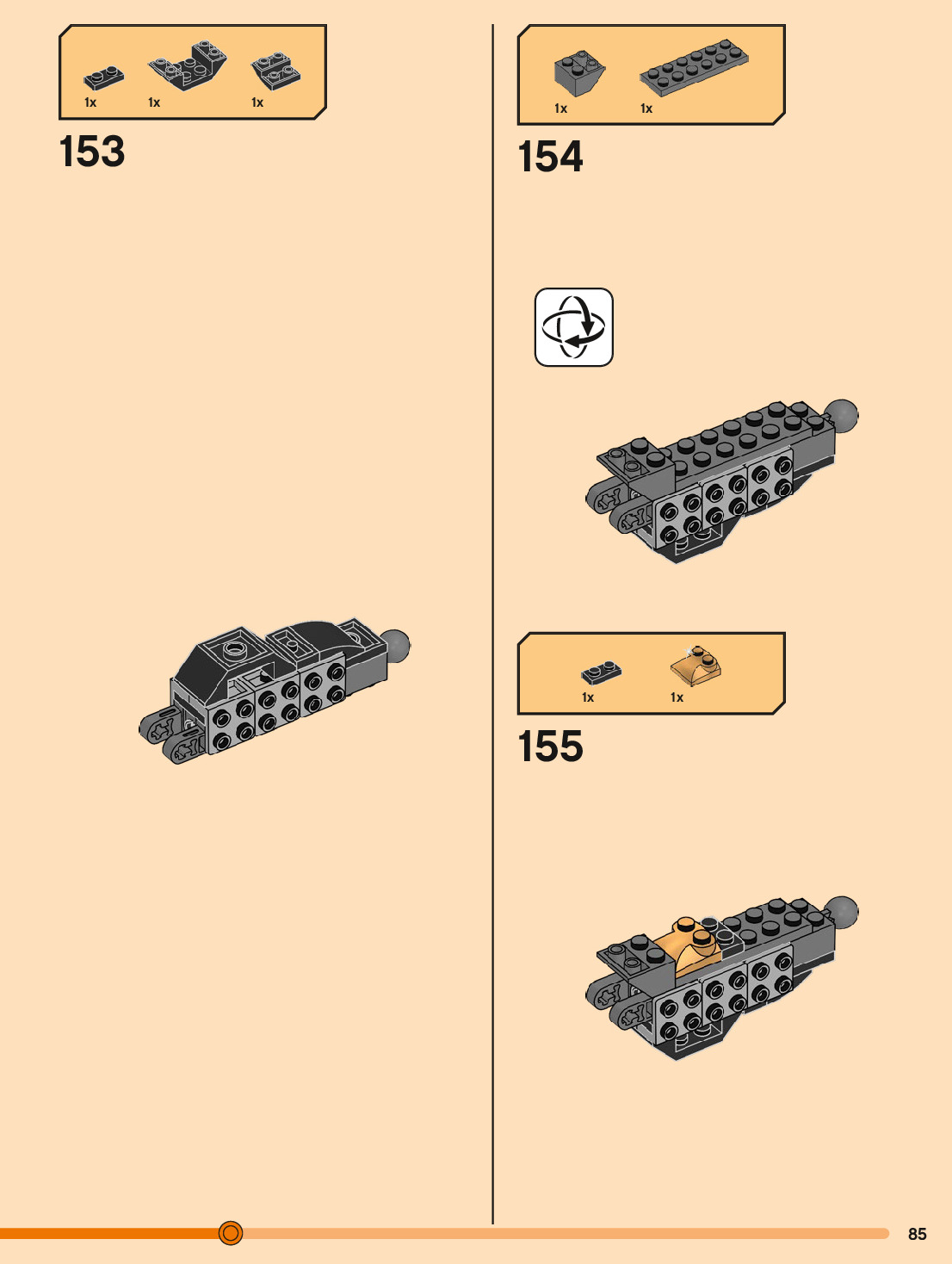 1x 1x 1x

153

1x 1x

154

1x 1x

155

85