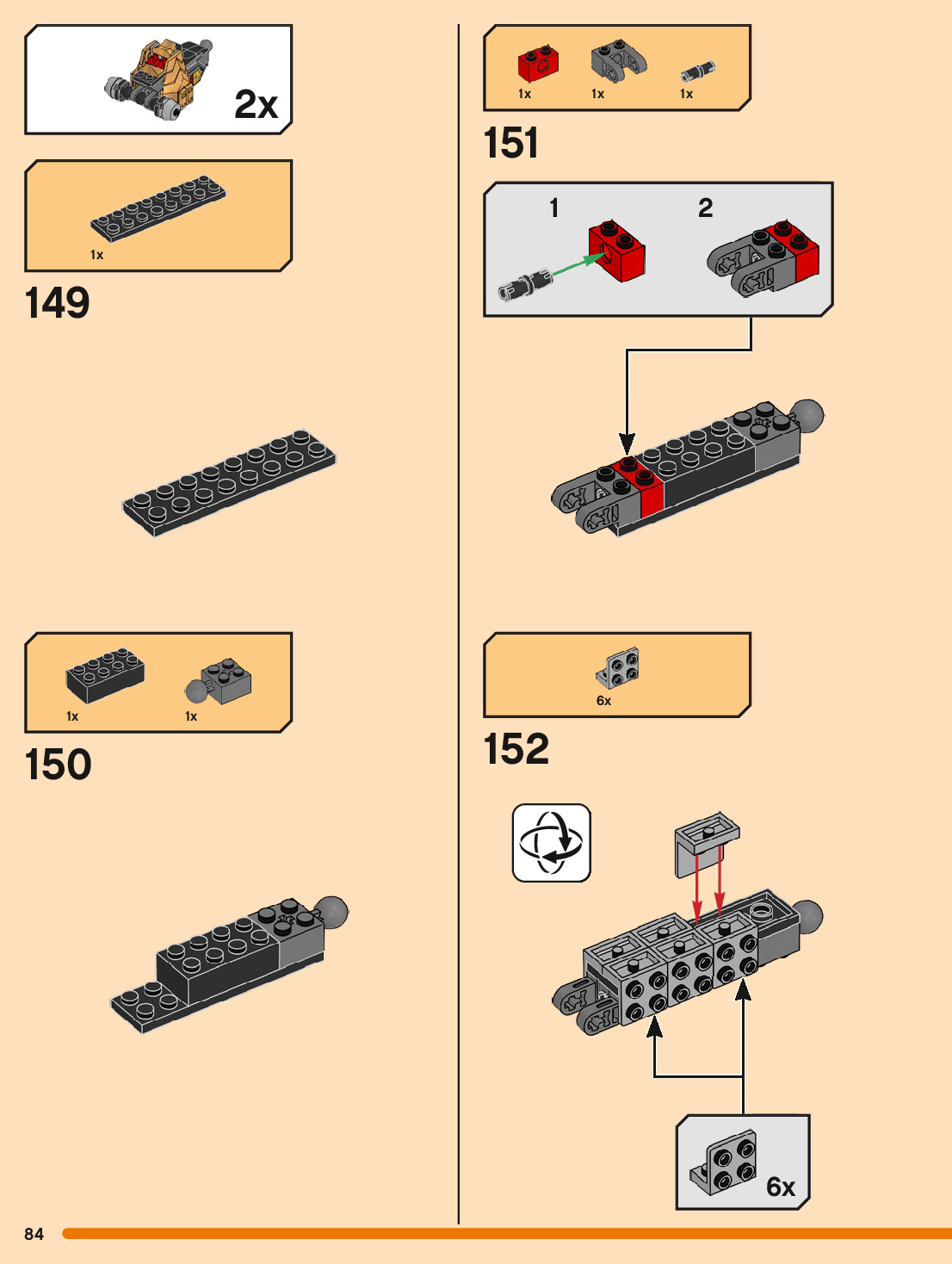 2x

1x

149

1x 1x

150

1x 1x 1x

151

1 2

6x

152

6x

84