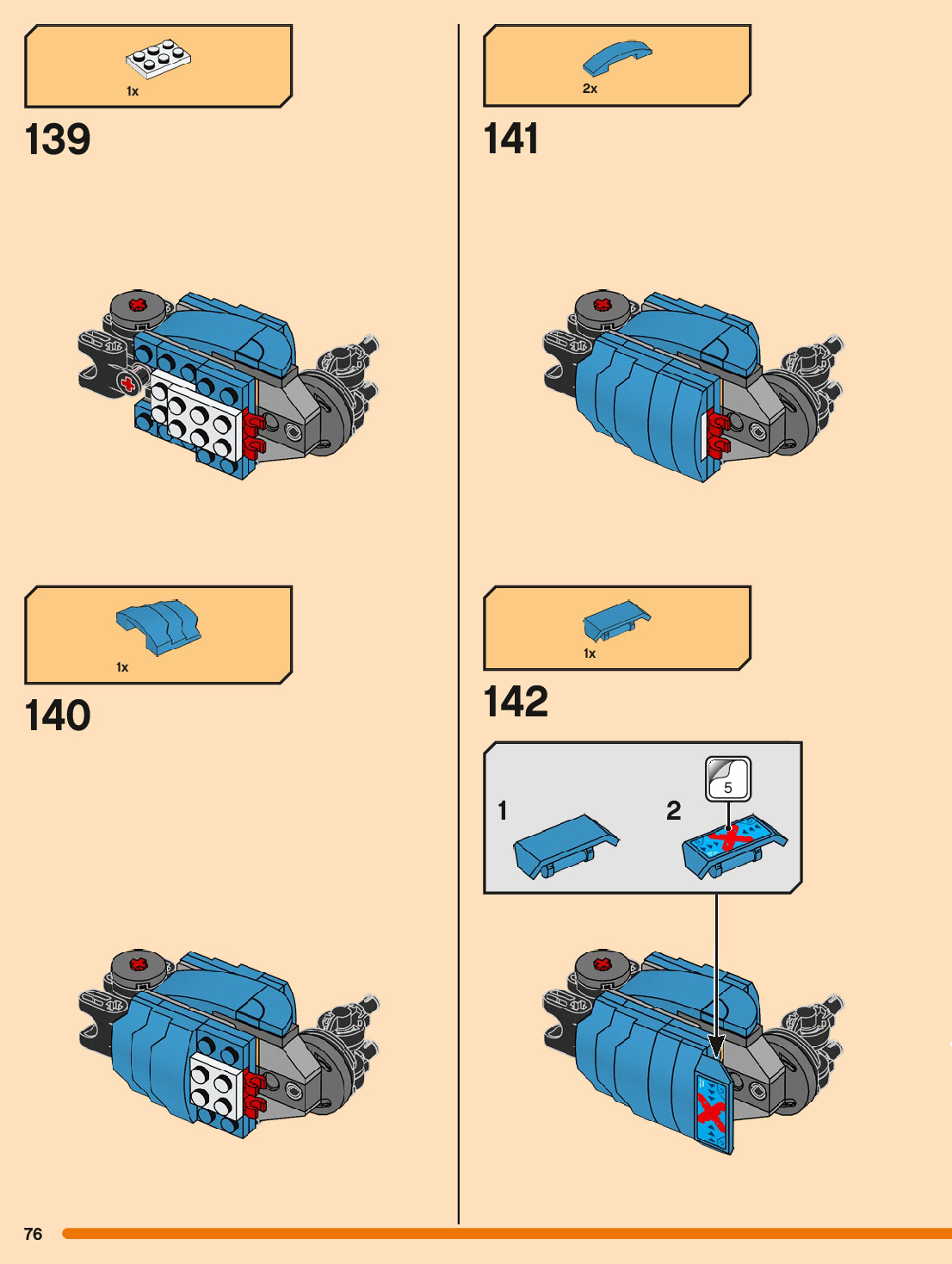 1x

139

1x

140

2x

141

1x

142

1

2

5

76