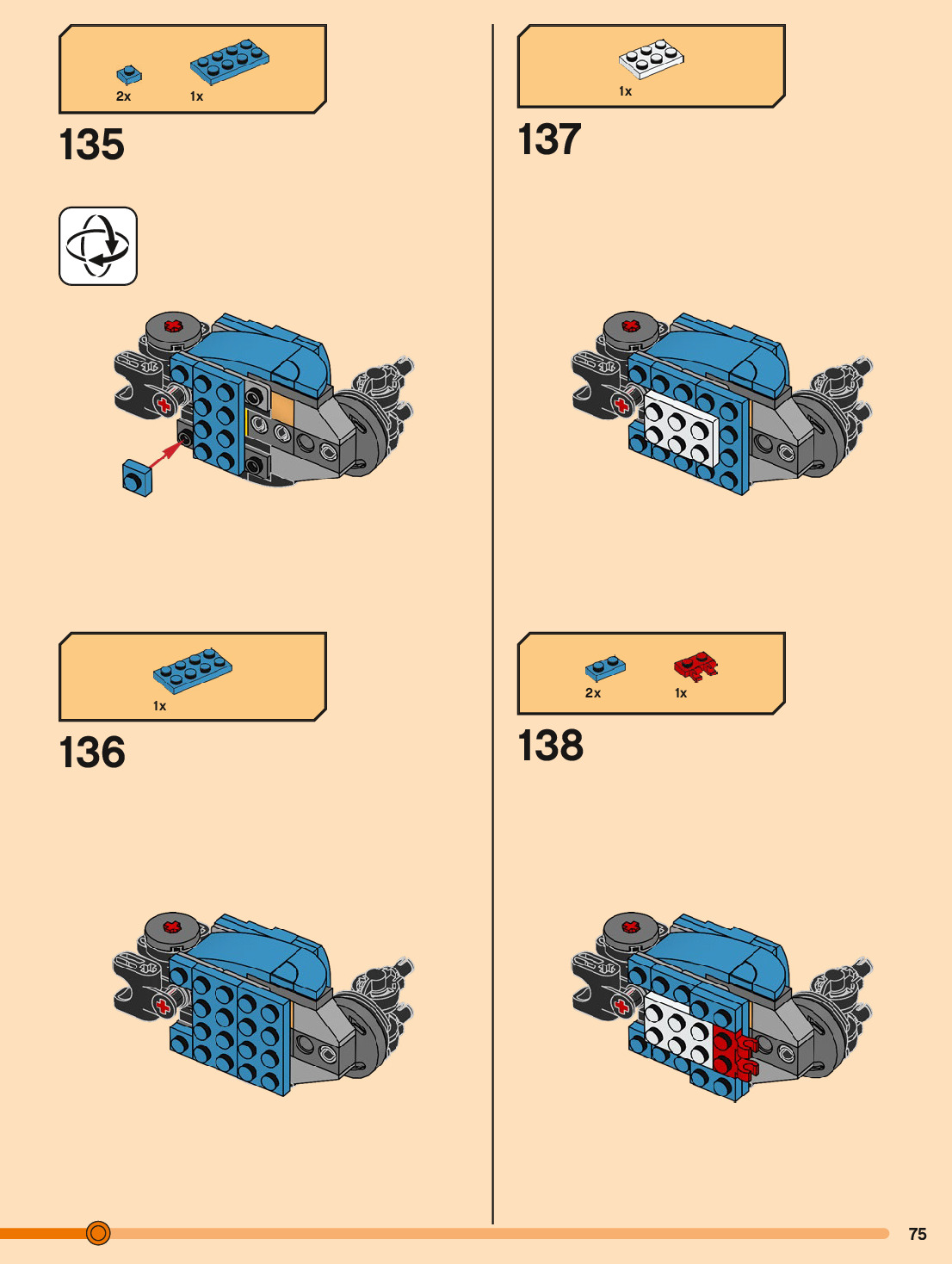 2x 1x

135

1x

136

1x

137

2x 1x

138

75