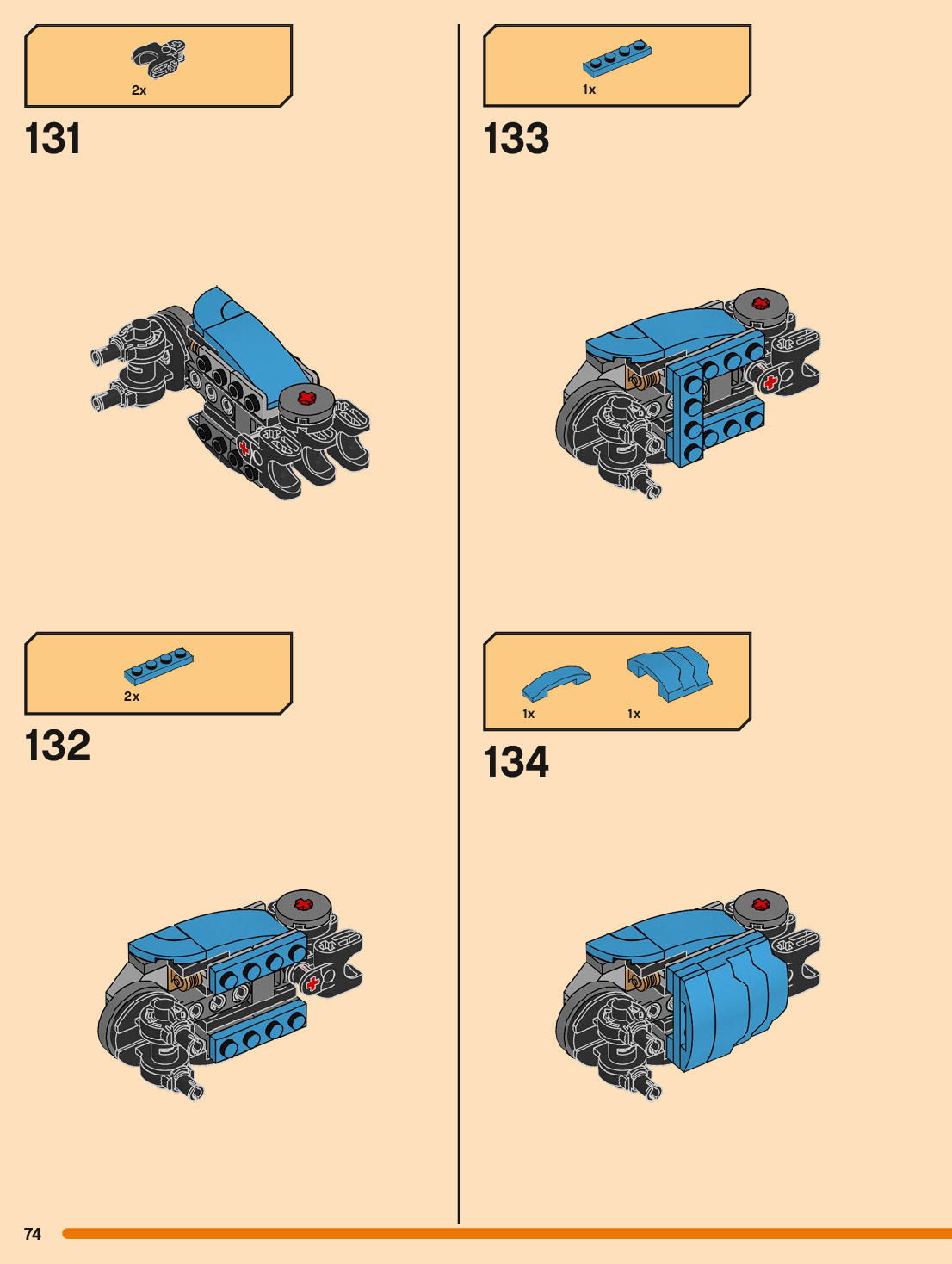 2x

131

2x

132

1x

133

1x 1x

134

74