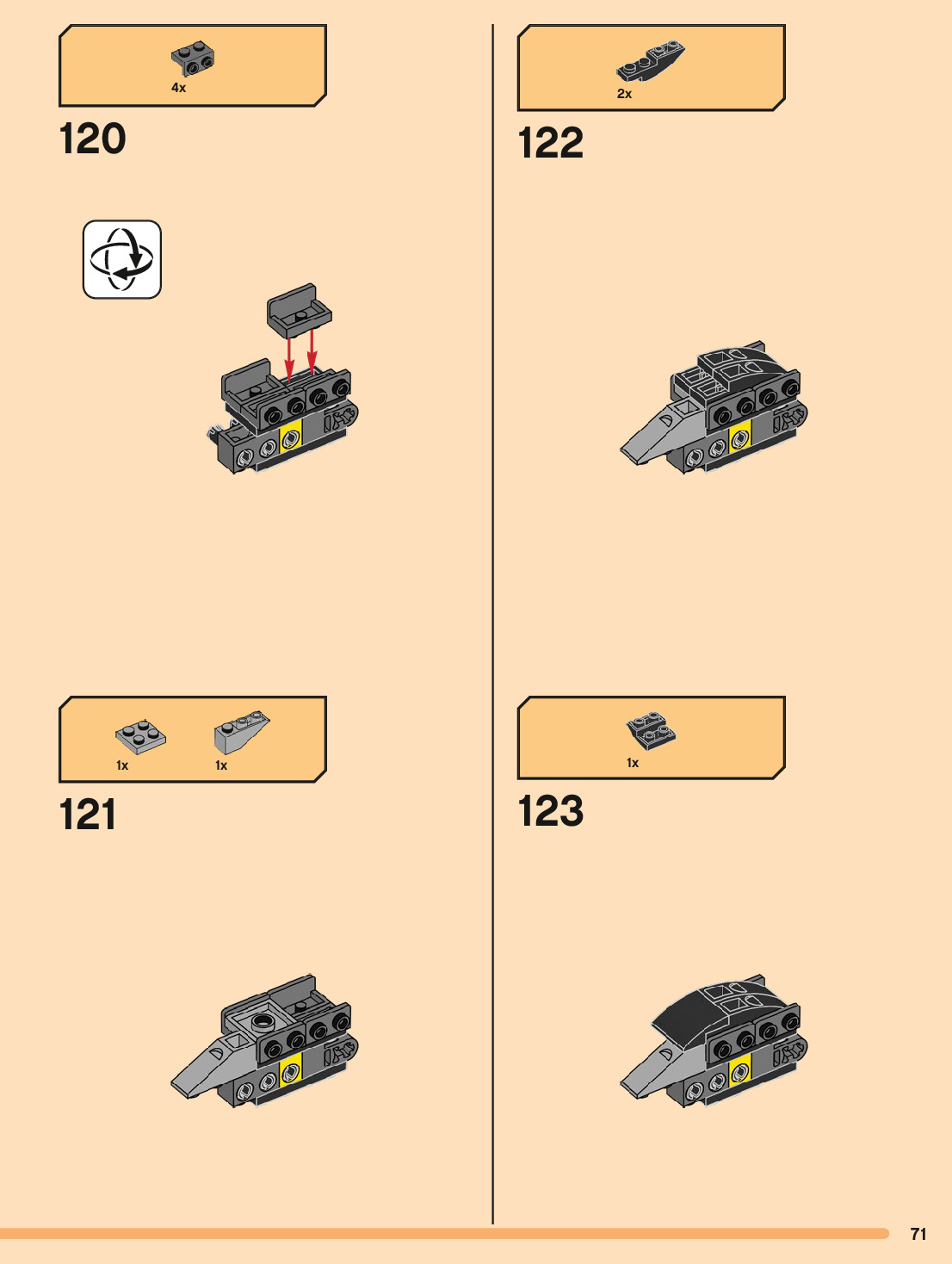 4x

120

1x 1x

121

2x

122

1x

123

71