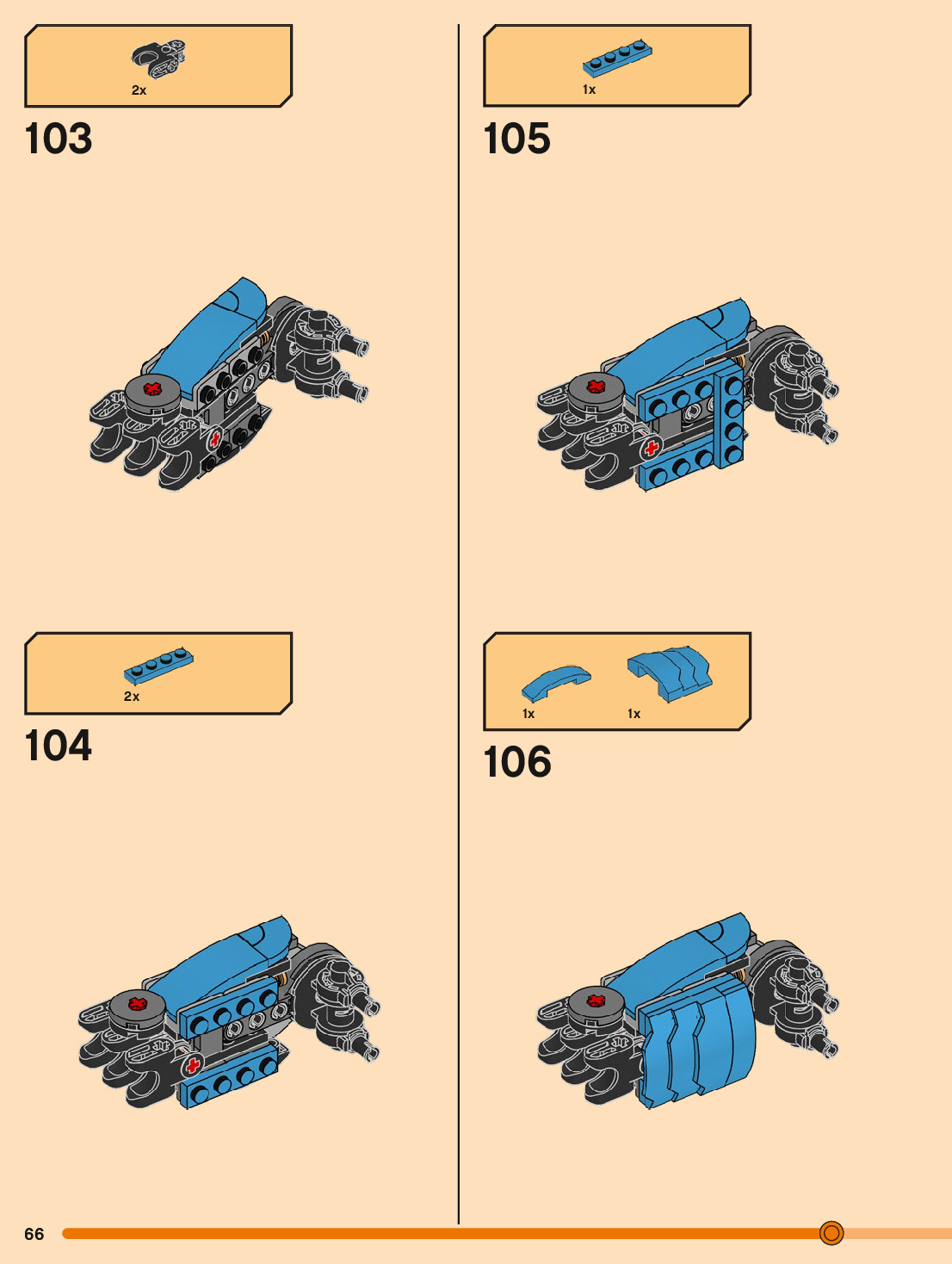 2x
103

2x
104

1x
105

1x 1x
106

66