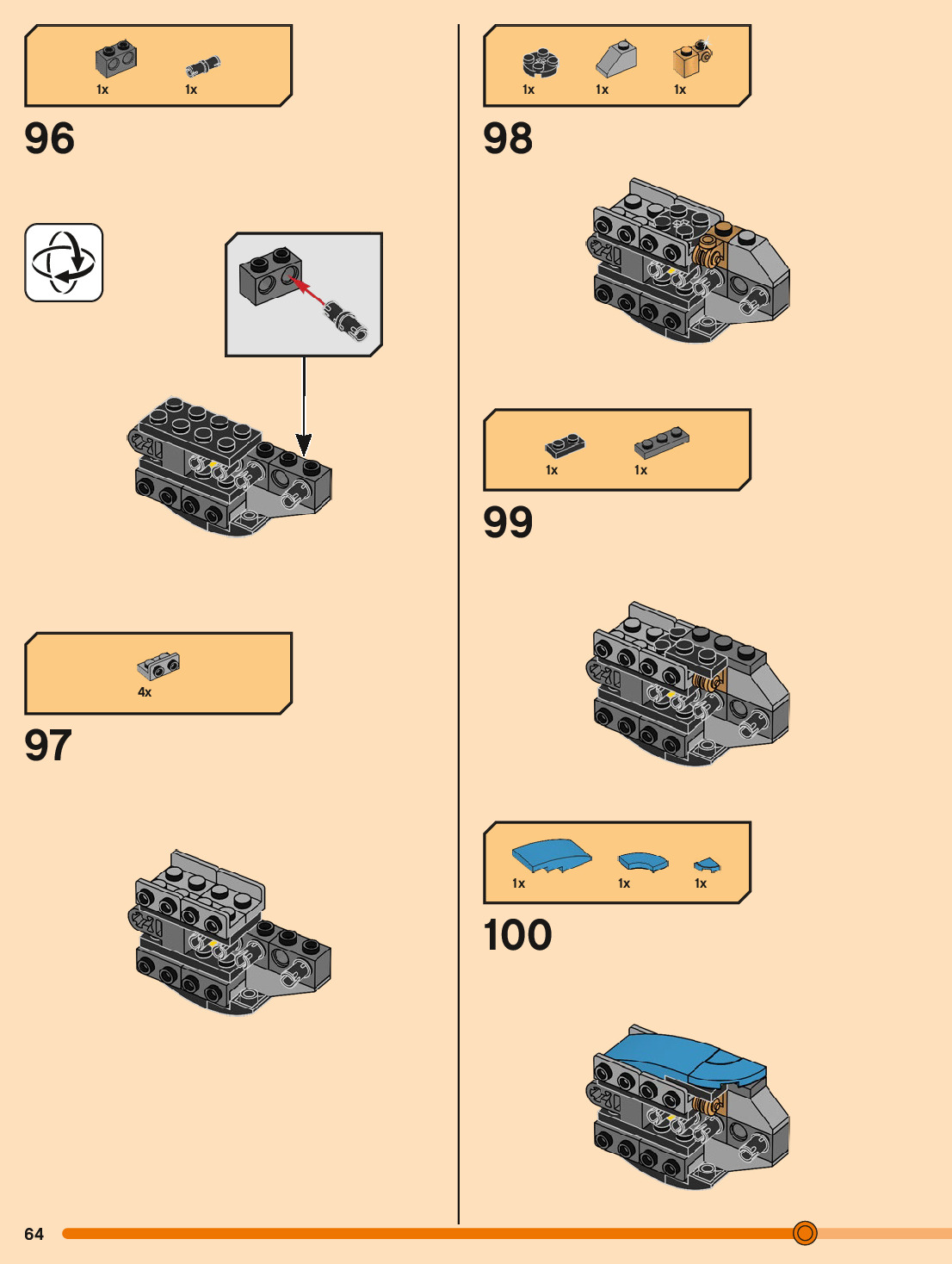 1x 1x

96

4x

97

1x 1x 1x

98

1x 1x

99

1x 1x 1x

100

64