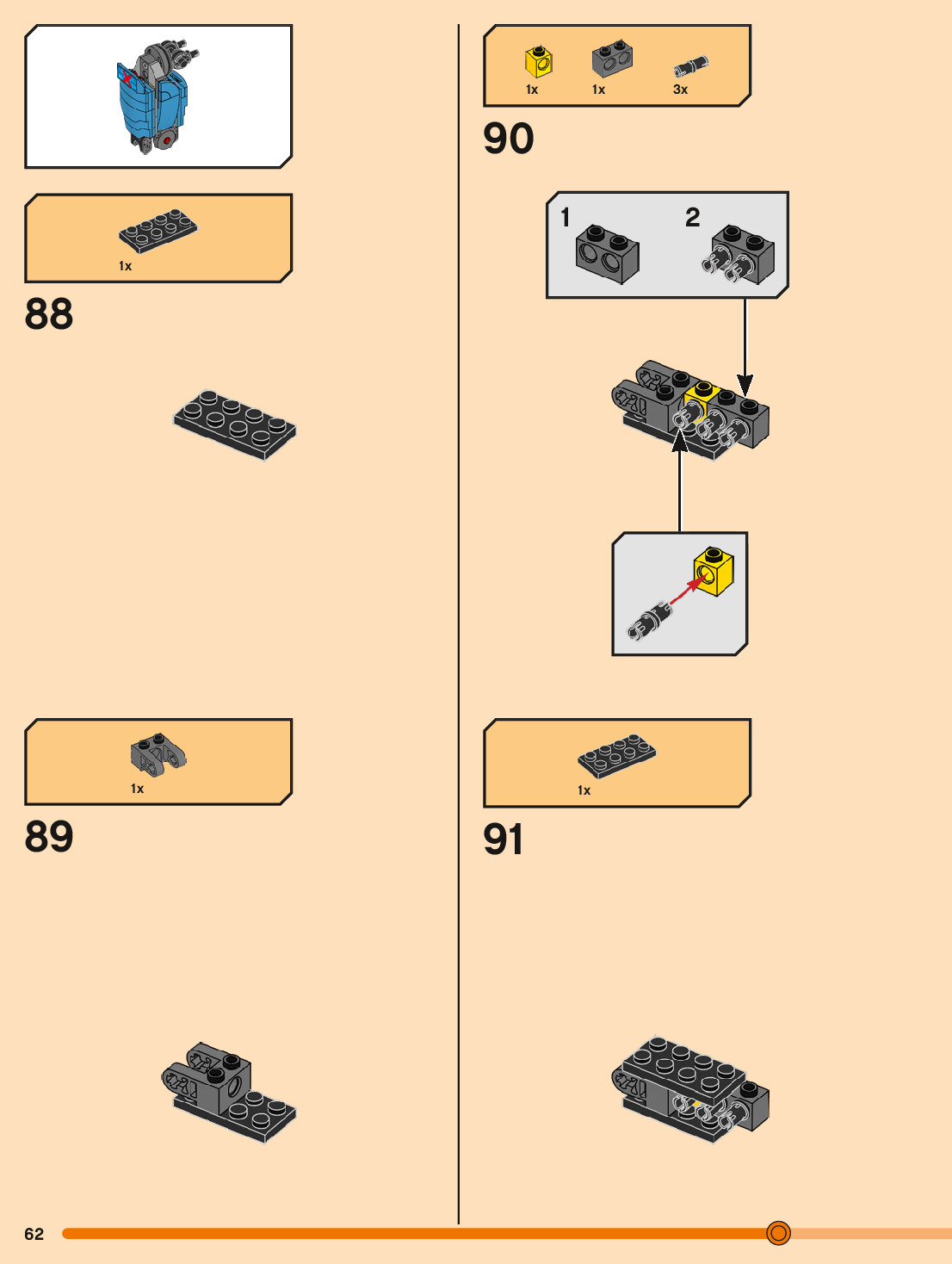 1x

88

1x

89

1x

1x

3x

90

1

2

1x

91

62