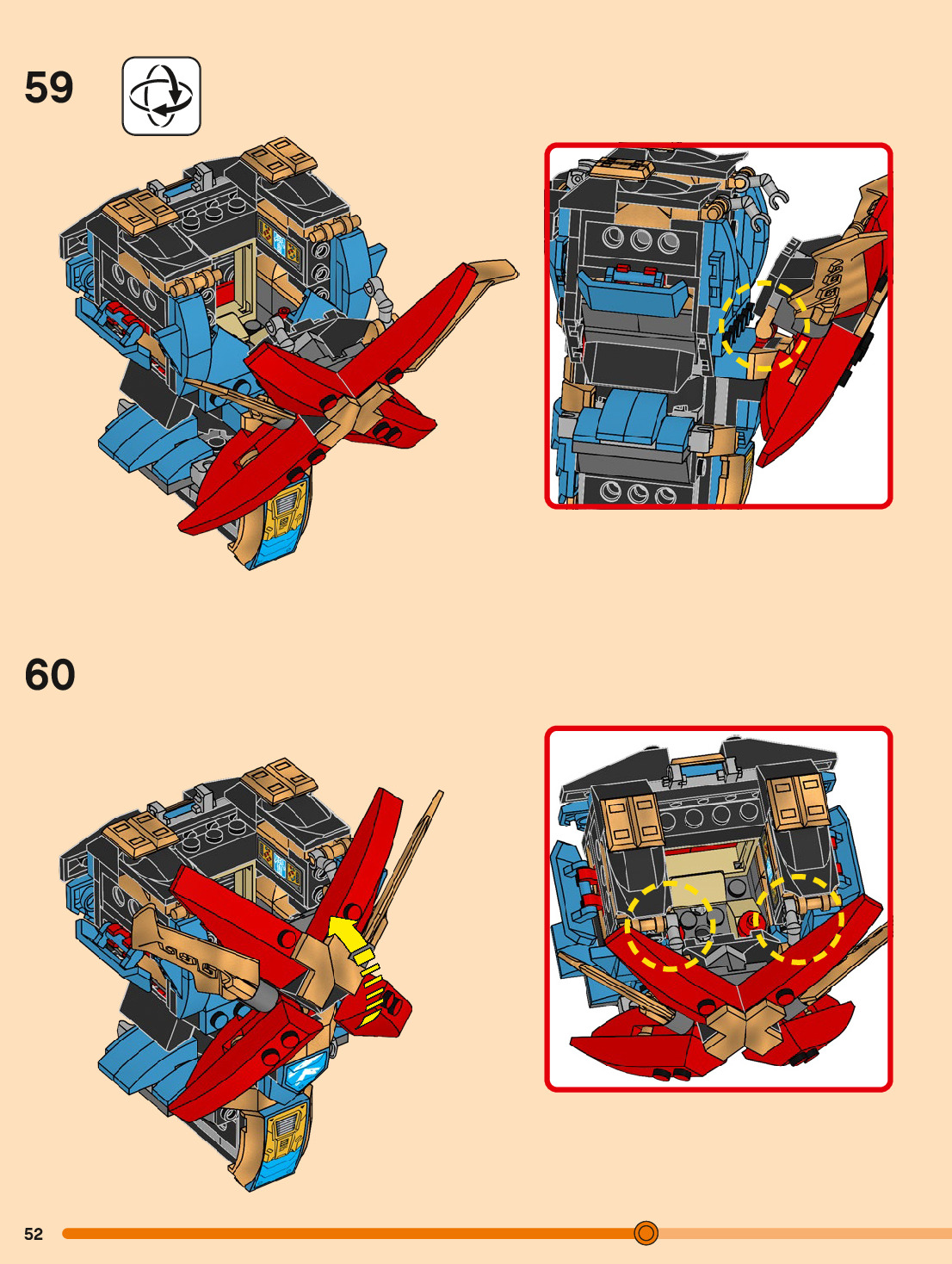 59

60

52