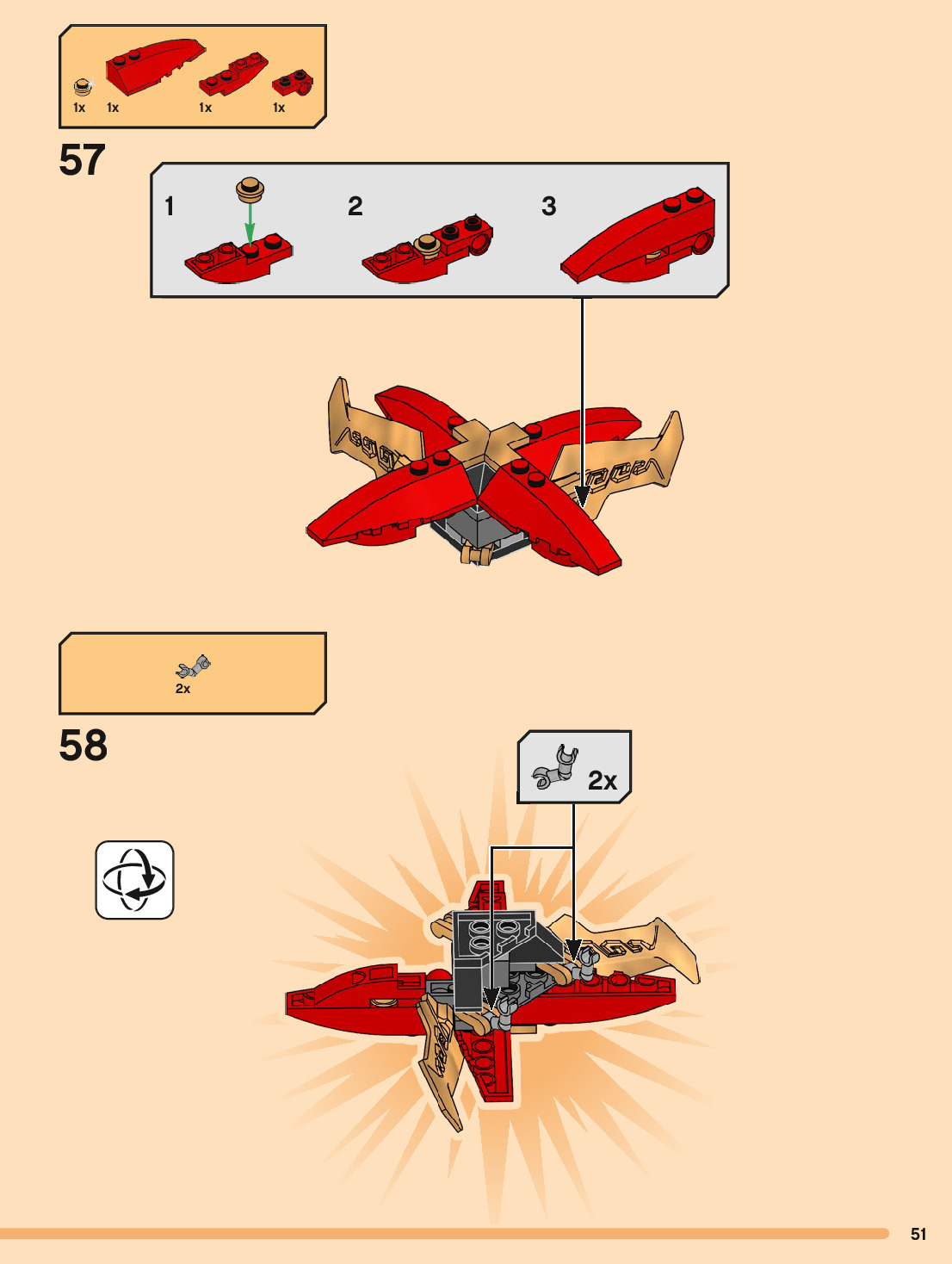 1x 1x 1x 1x

57

1

2

3

2x

58

2x

51