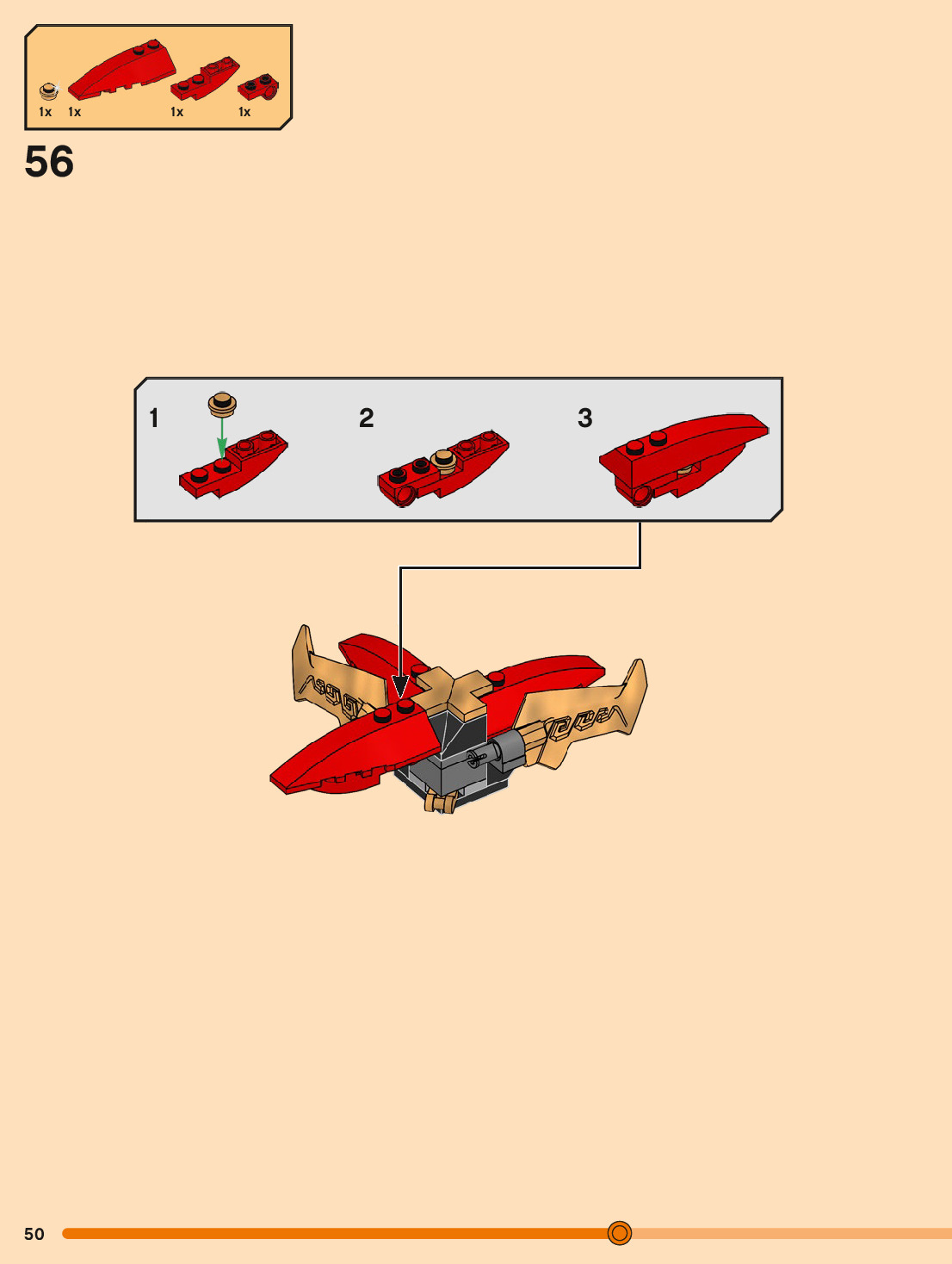 1x 1x 1x 1x

56

1

2

3

50