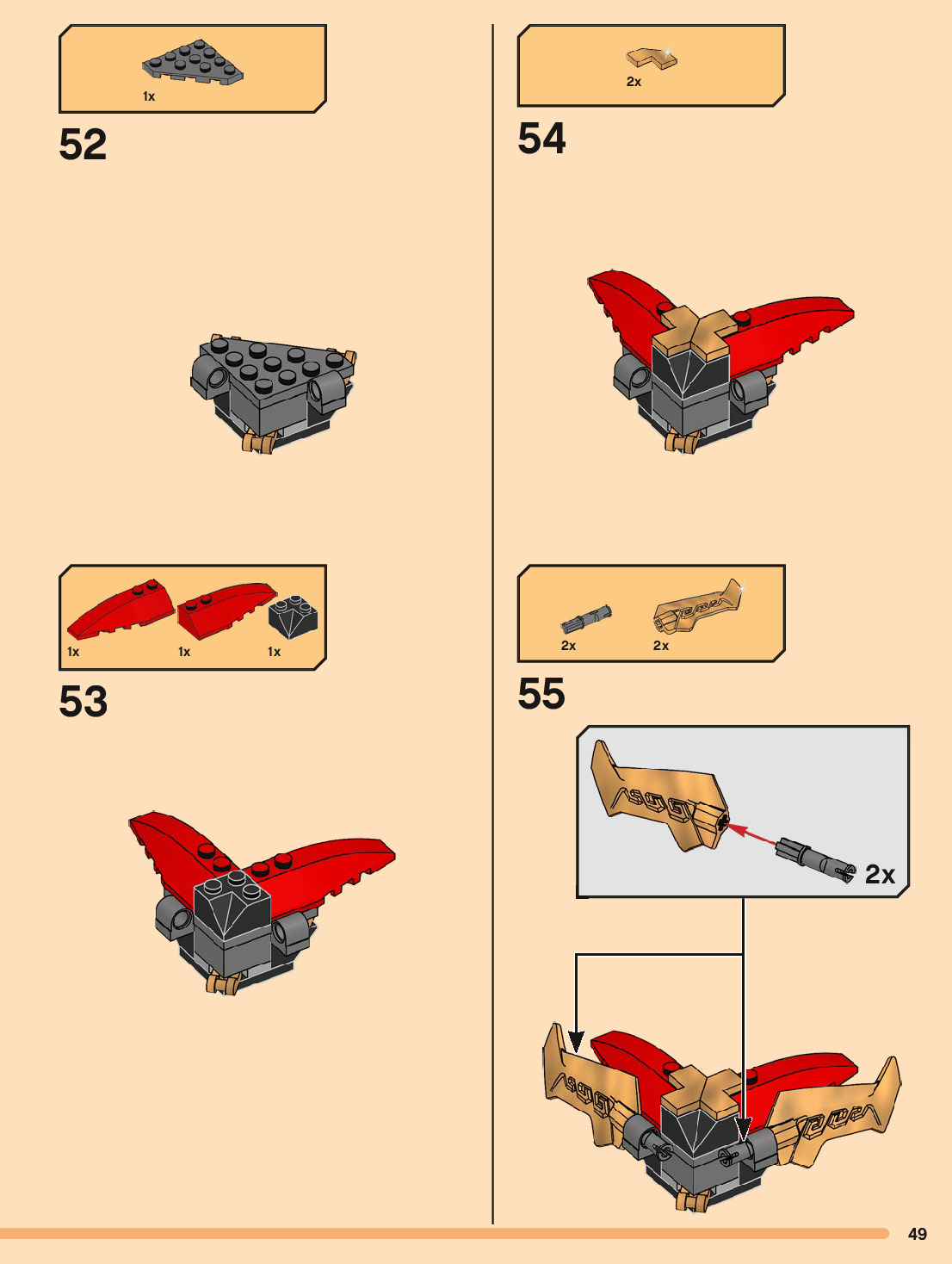 1x

52

1x 1x 1x

53

2x

54

2x 2x

55

2x

49