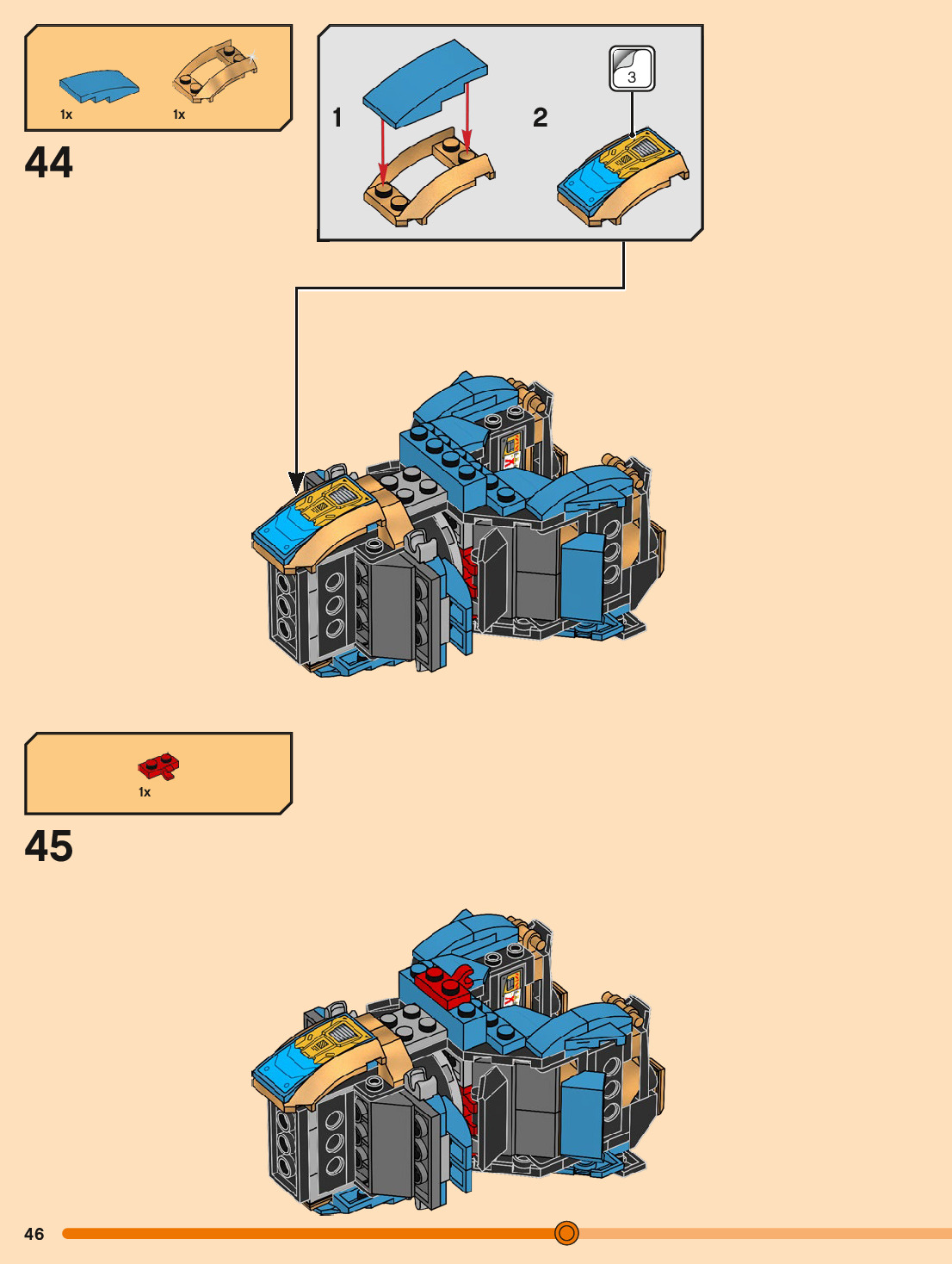 1x
1x

44

1

2

3

1x

45

46