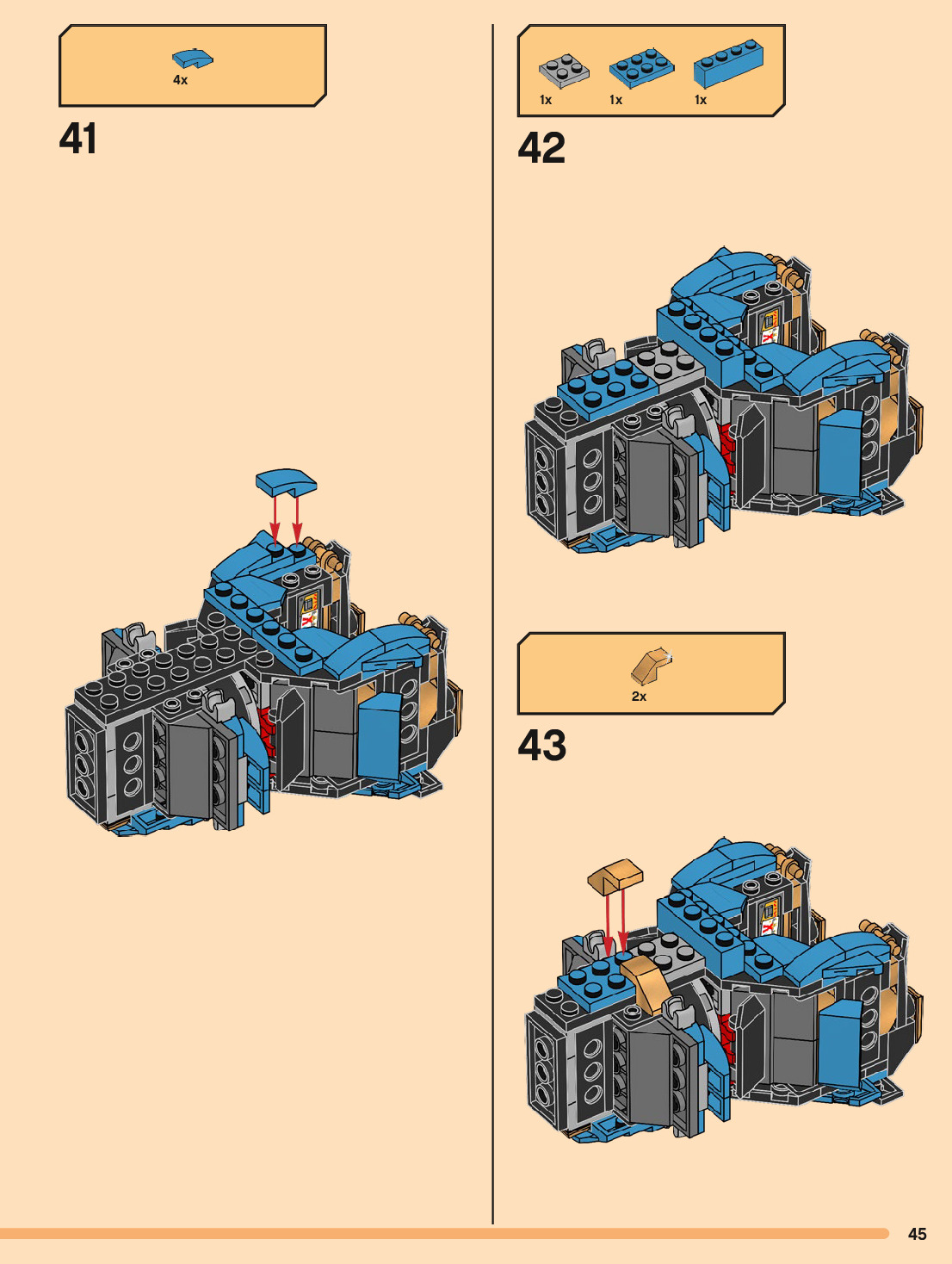 4x

41

1x 1x 1x

42

2x

43

45